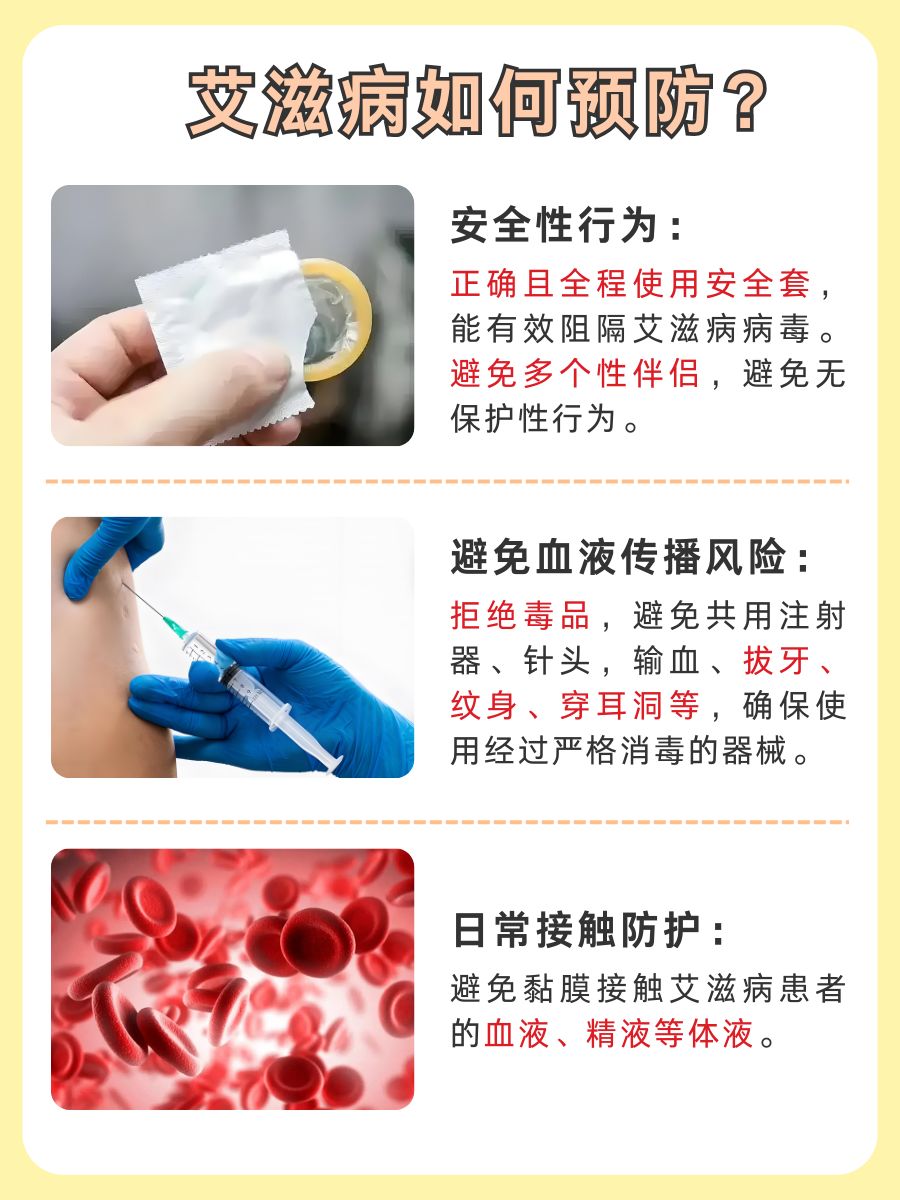 艾滋病如何预防？

安全性行为：
正确且全程使用安全套，能有效阻隔艾滋病病毒。避免多个性伴侣，避免无保护性行为。

避免血液传播风险：
拒绝毒品，避免共用注射器、针头，输血、拔牙、纹身、穿耳洞等，确保使用经过严格消毒的器械。

日常接触防护：
避免黏膜接触艾滋病患者的血液、精液等体液。