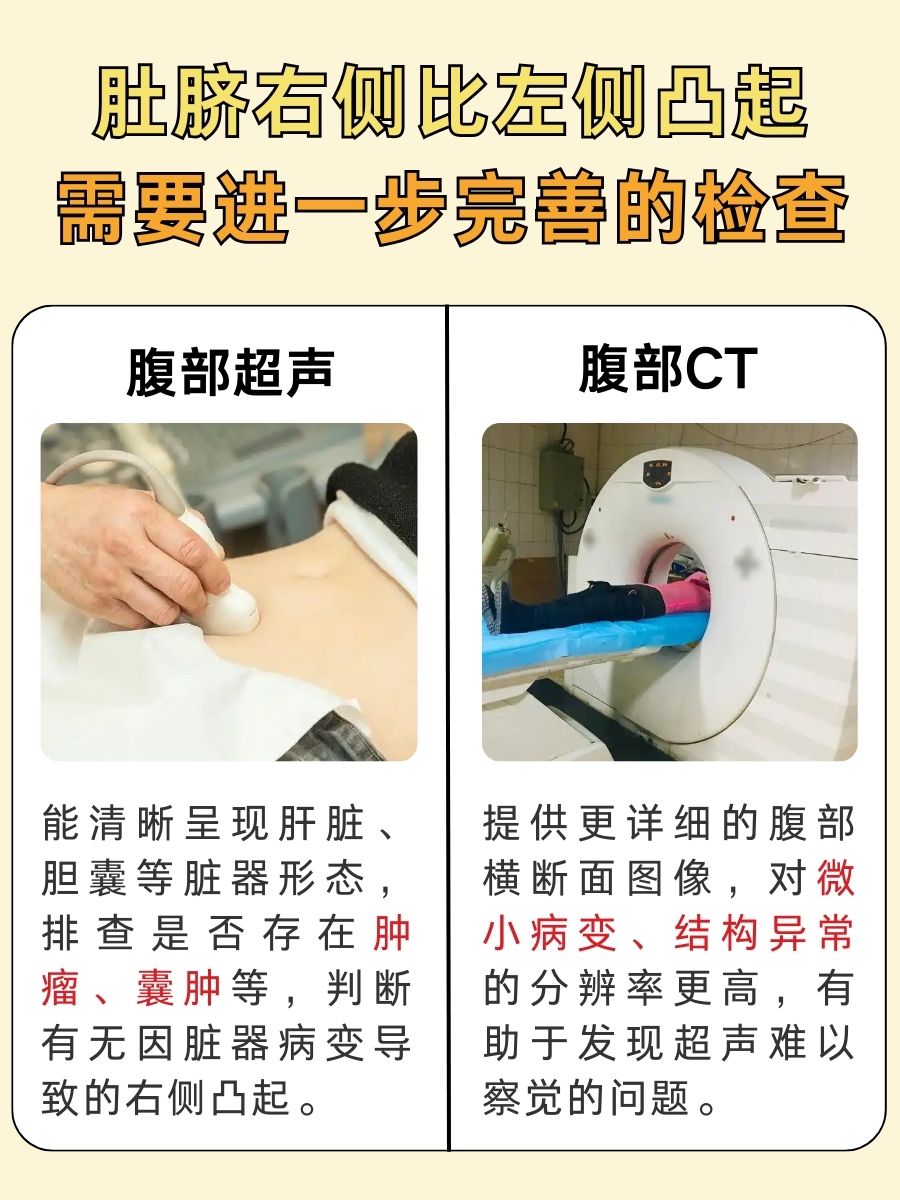 肚脐右侧比左侧凸起
需要进一步完善的检查

腹部超声

能清晰呈现肝脏、胆囊等脏器形态，排查是否存在肿瘤、囊肿等，判断有无因脏器病变导致的右侧凸起。

腹部CT

提供更详细的腹部横断面图像，对微小病变、结构异常的分辨率更高，有助于发现超声难以察觉的问题。