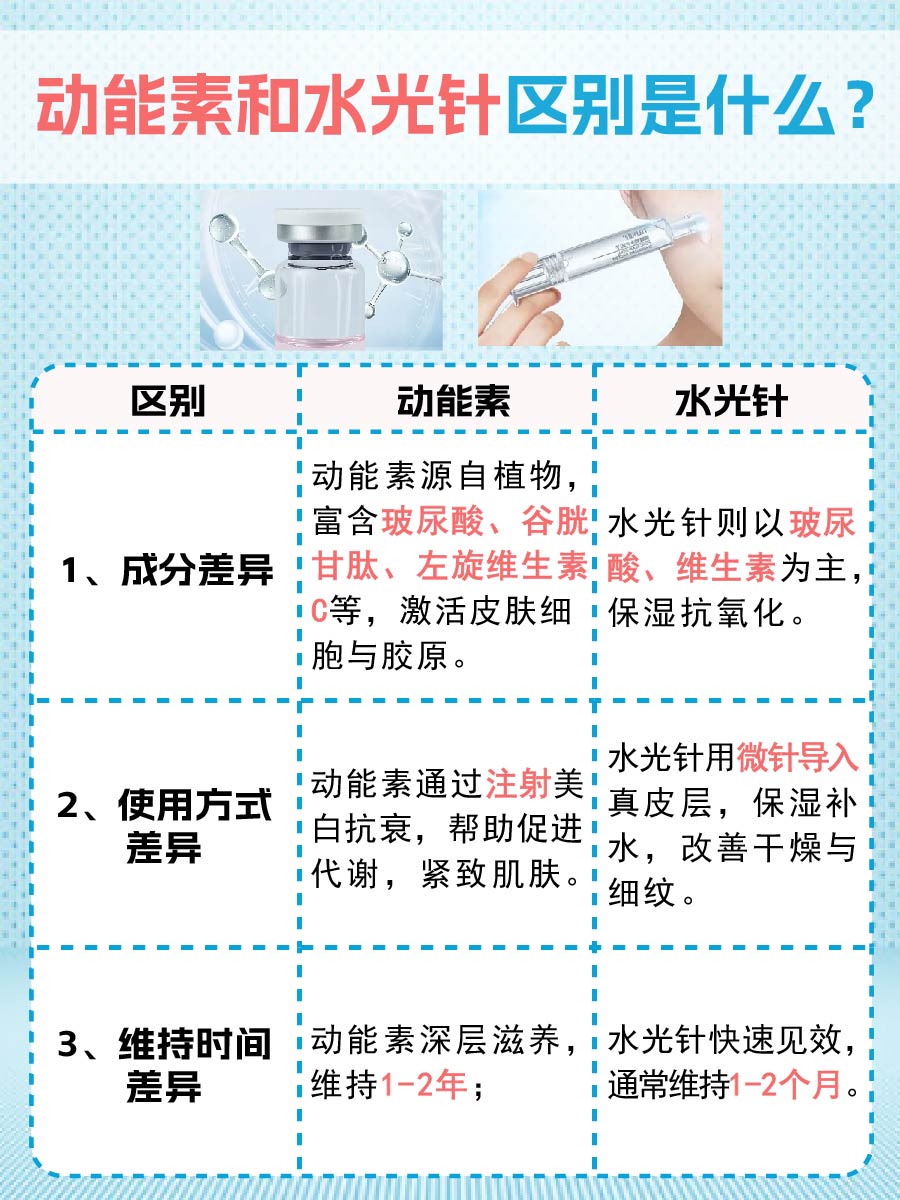 动能素和水光针区别是什么？

| 区别 | 动能素 | 水光针 |
|---|---|---|
| 1、成分差异 | 动能素源自植物，富含玻尿酸、谷胱甘肽、左旋维生素C等，激活皮肤细胞与胶原。 | 水光针则以玻尿酸、维生素为主，保湿抗氧化。 |
| 2、使用方式差异 | 动能素通过注射美白抗衰，帮助促进代谢，紧致肌肤。 | 水光针用微针导入真皮层，保湿补水，改善干燥与细纹。 |
| 3、维持时间差异 | 动能素深层滋养，维持1-2年； | 水光针快速见效，通常维持1-2个月。 |