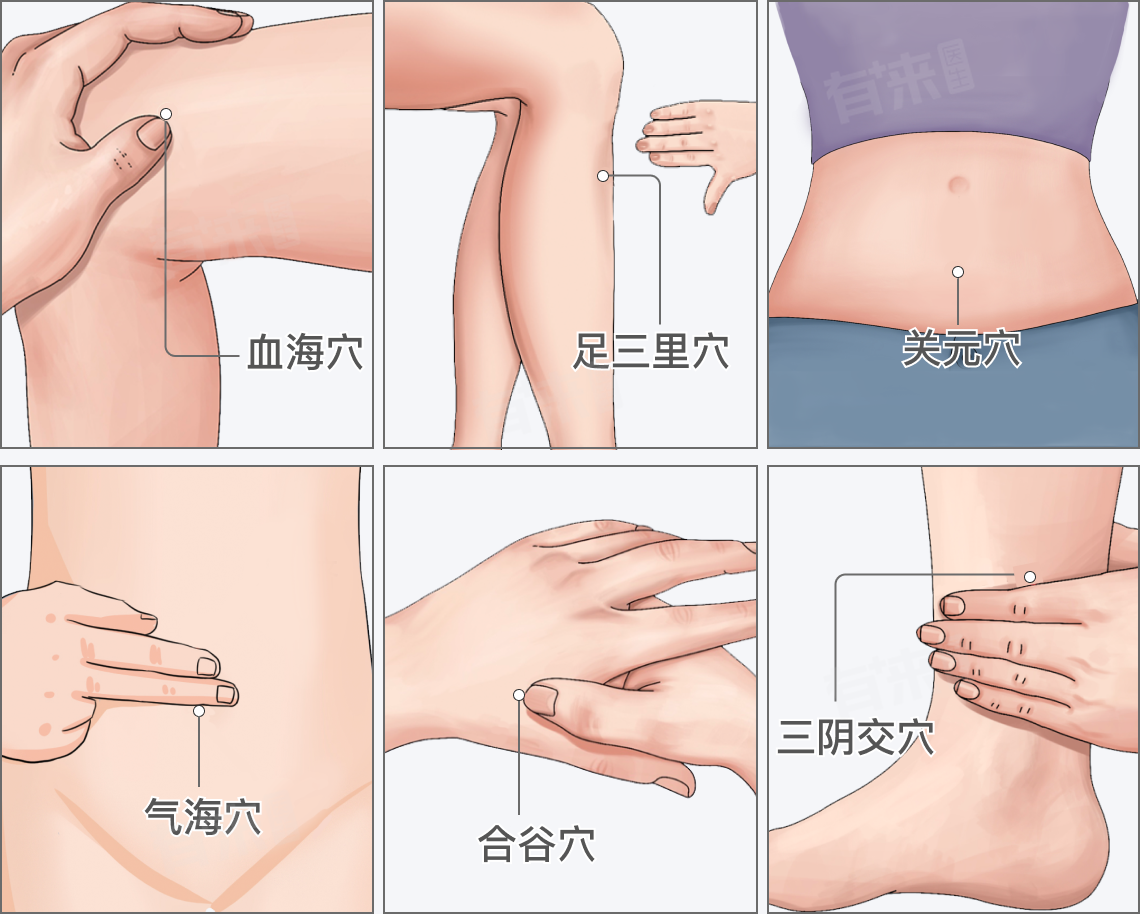 血海穴

足三里穴

有来

关元穴

气海穴

合谷穴

三阴交穴