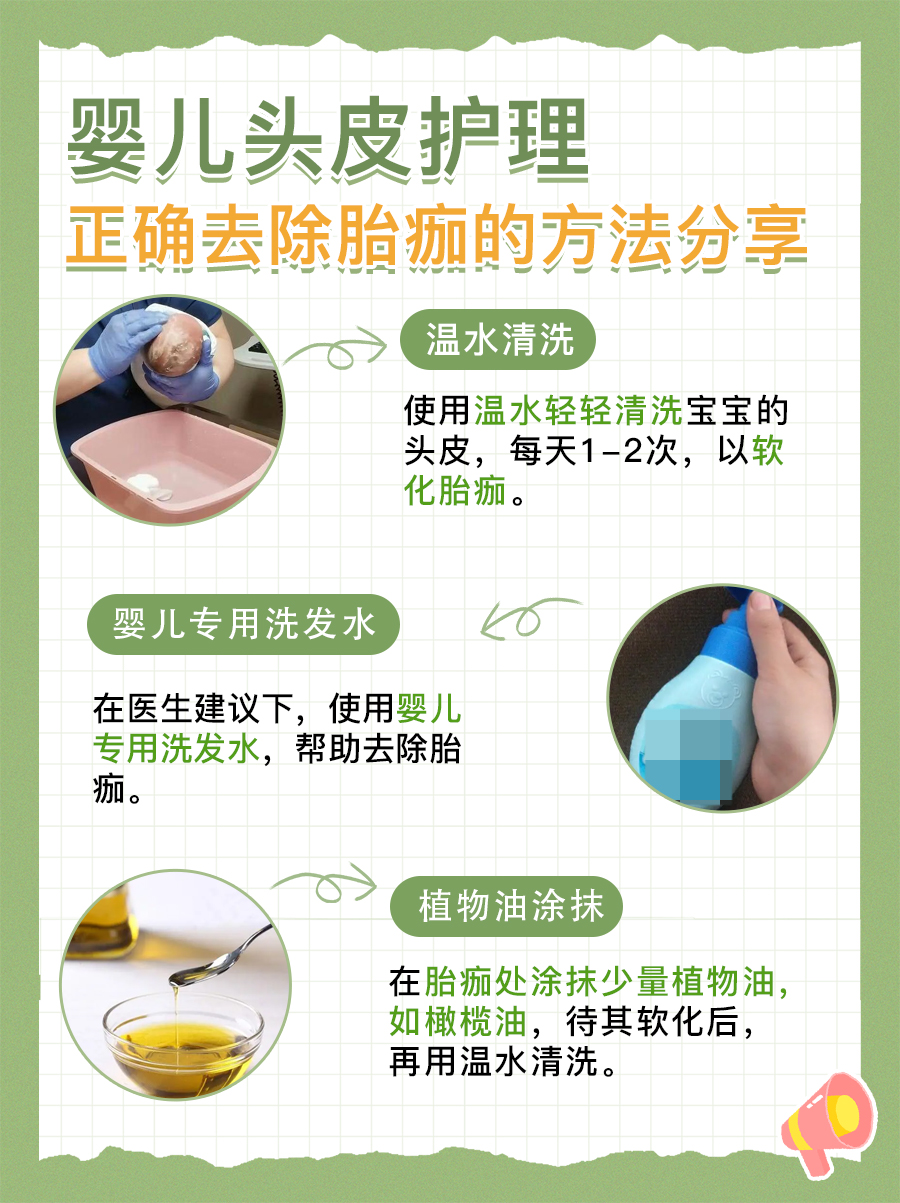 婴儿头皮护理
正确去除胎痂的方法分享

温水清洗

使用温水轻轻清洗宝宝的头皮，每天1-2次，以软化胎痂。

婴儿专用洗发水

在医生建议下，使用婴儿专用洗发水，帮助去除胎痂。

植物油涂抹

在胎痂处涂抹少量植物油，如橄榄油，待其软化后，再用温水清洗。