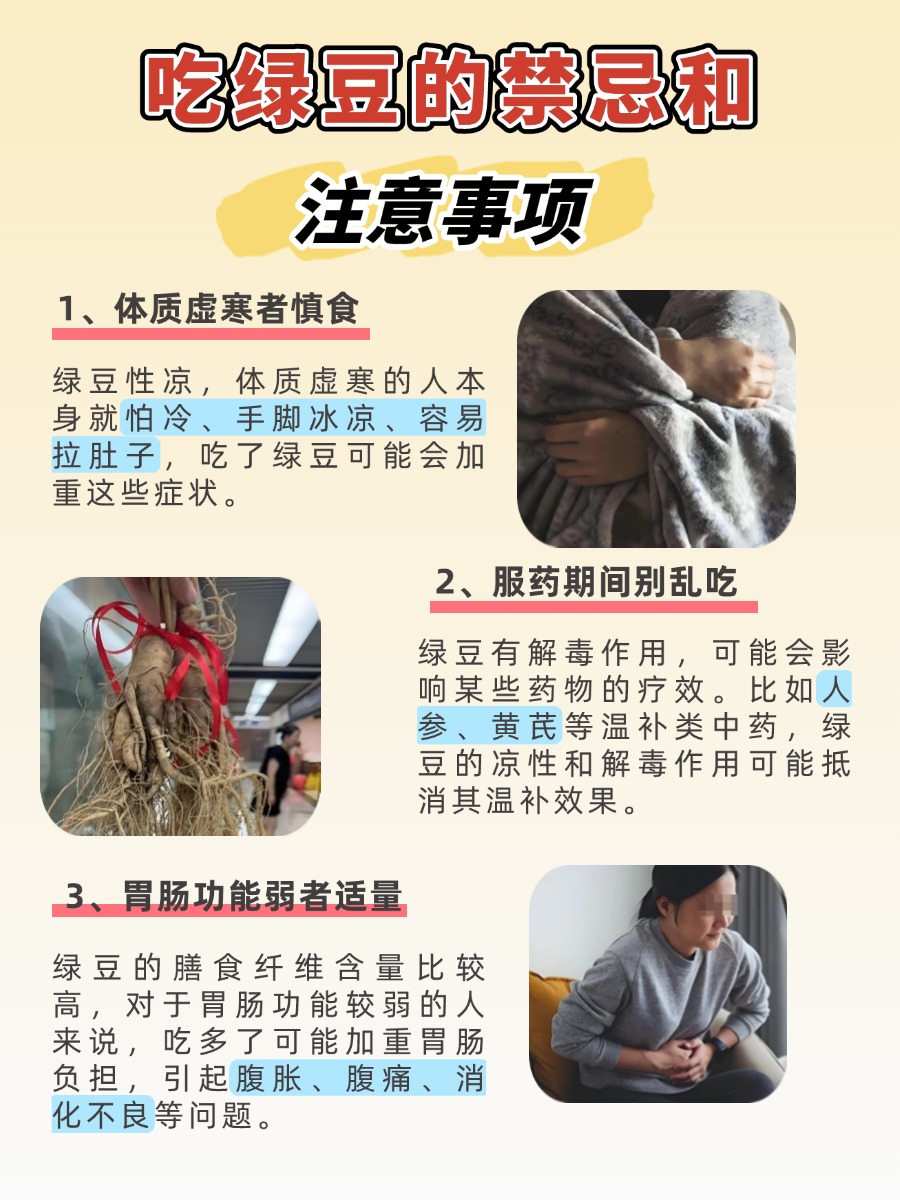 吃绿豆的禁忌和

注意事项

1、体质虚寒者慎食

绿豆性凉，体质虚寒的人本身就怕冷、手脚冰凉、容易拉肚子，吃了绿豆可能会加重这些症状。

2、服药期间别乱吃

绿豆有解毒作用，可能会影响某些药物的疗效。比如人参、黄芪等温补类中药，绿豆的凉性和解毒作用可能抵消其温补效果。

3、胃肠功能弱者适量

绿豆的膳食纤维含量比较高，对于胃肠功能较弱的人来说，吃多了可能加重胃肠负担，引起腹胀、腹痛、消化不良等问题。