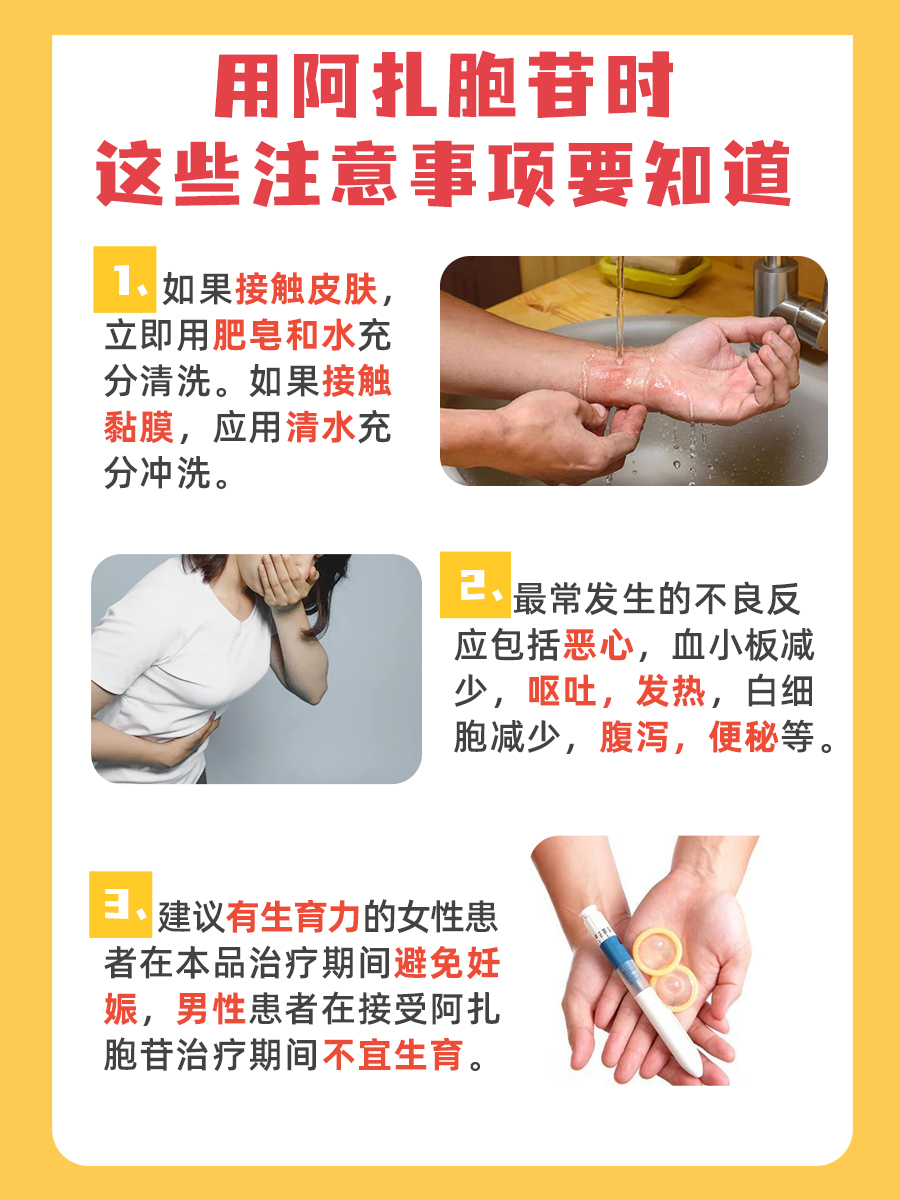 用阿扎胞苷时
这些注意事项要知道

1、如果接触皮肤，立即用肥皂和水充分清洗。如果接触黏膜，应用清水充分冲洗。

2、最常发生的不良反应包括恶心，血小板减少，呕吐，发热，白细胞减少，腹泻，便秘等。

3、建议有生育力的女性患者在本品治疗期间避免妊娠，男性患者在接受阿扎胞苷治疗期间不宜生育。