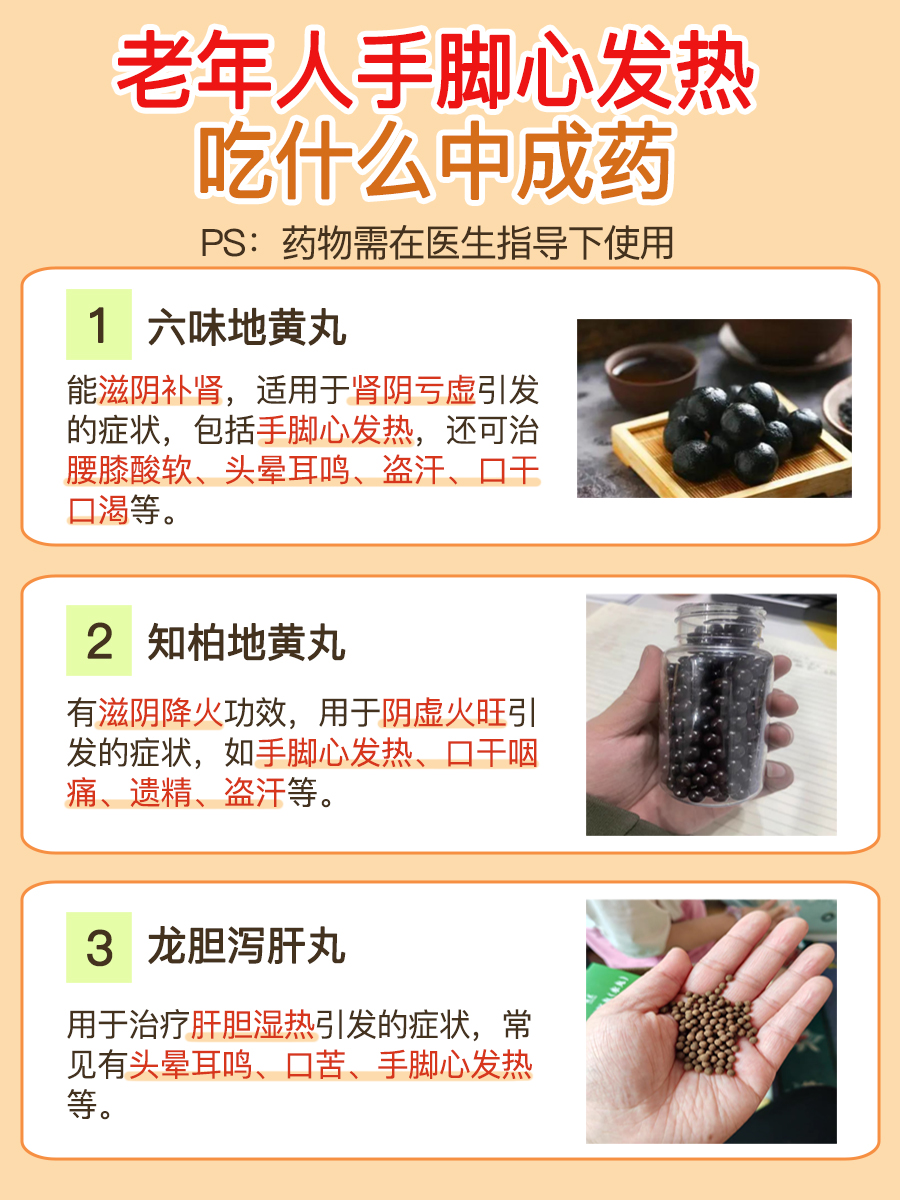 老年人手脚心发热
吃什么中成药

PS：药物需在医生指导下使用

1 六味地黄丸

能滋阴补肾，适用于肾阴亏虚引发的症状，包括手脚心发热，还可治腰膝酸软、头晕耳鸣、盗汗、口干口渴等。

2 知柏地黄丸

有滋阴降火功效，用于阴虚火旺引发的症状，如手脚心发热、口干咽痛、遗精、盗汗等。

3 龙胆泻肝丸

用于治疗肝胆湿热引发的症状，常见有头晕耳鸣、口苦、手脚心发热等。