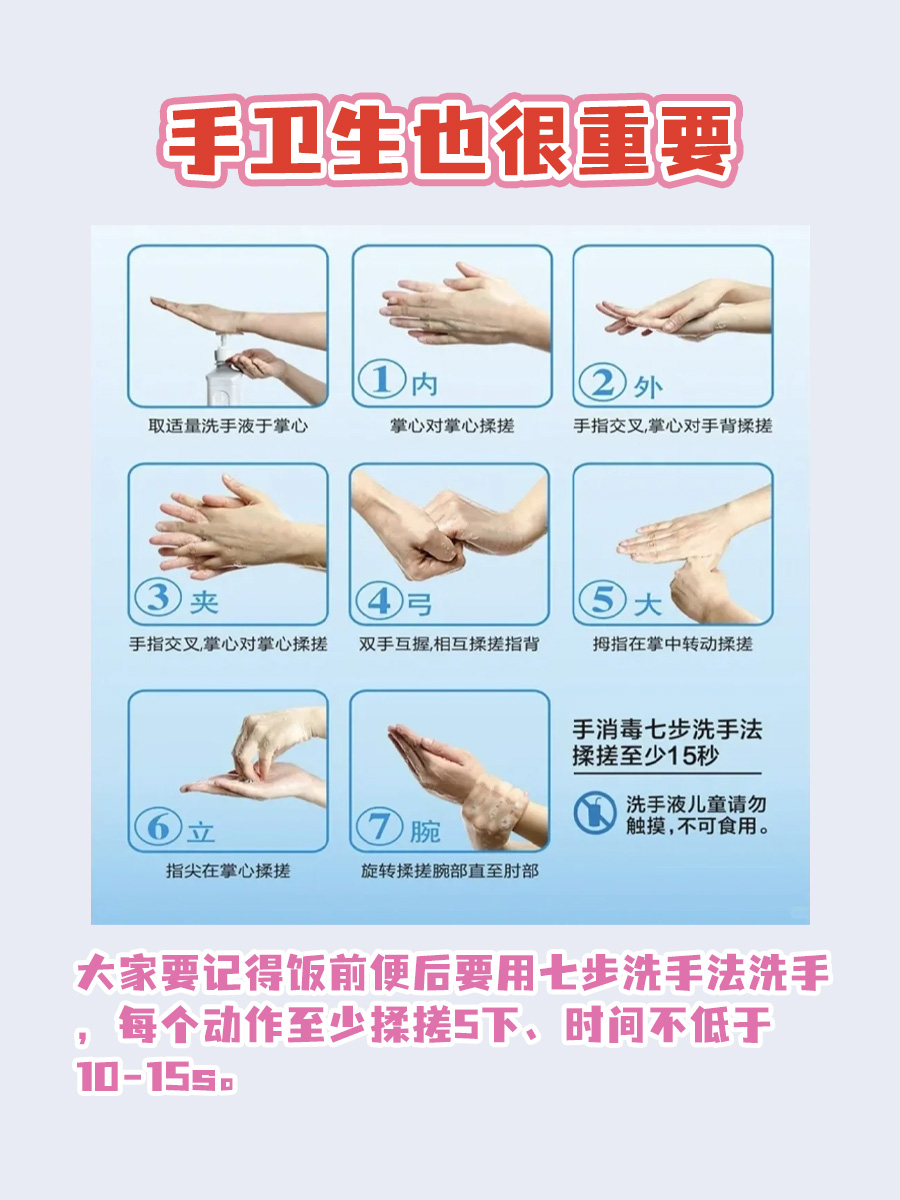 手卫生也很重要

取适量洗手液于掌心

①内
掌心对掌心揉搓

②外
手指交叉,掌心对手背揉搓

③夹
手指交叉,掌心对掌心揉搓

④弓
双手互握,相互揉搓指背

⑤大
拇指在掌中转动揉搓

⑥立
指尖在掌心揉搓

⑦腕
旋转揉搓腕部直至肘部

手消毒七步洗手法
揉搓至少15秒

洗手液儿童请勿触摸,不可食用。

大家要记得饭前便后要用七步洗手法洗手,每个动作至少揉搓5下、时间不低于10-15s。