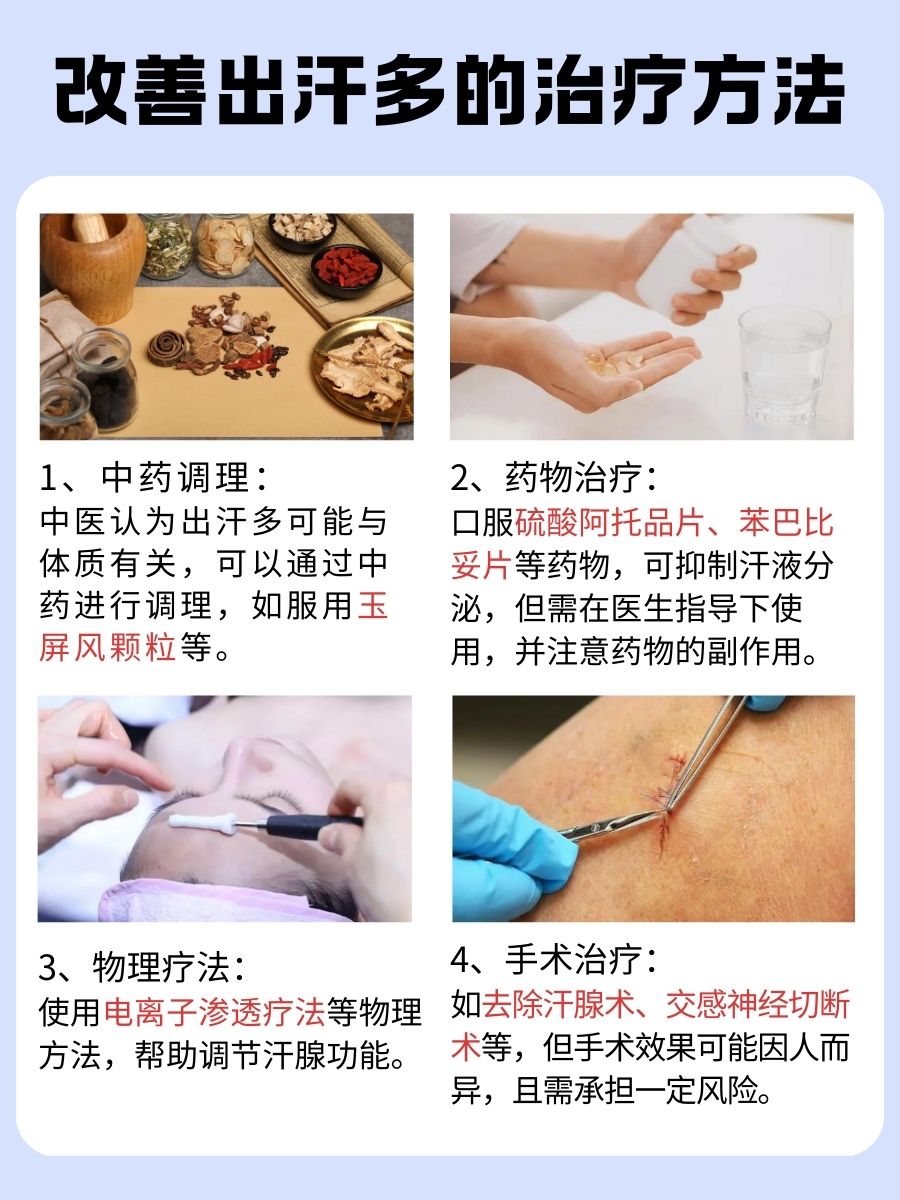 改善出汗多的治疗方法

1、中药调理：
中医认为出汗多可能与体质有关，可以通过中药进行调理，如服用玉屏风颗粒等。

2、药物治疗：
口服硫酸阿托品片、苯巴比妥片等药物，可抑制汗液分泌，但需在医生指导下使用，并注意药物的副作用。

3、物理疗法：
使用电离子渗透疗法等物理方法，帮助调节汗腺功能。

4、手术治疗：
如去除汗腺术、交感神经切断术等，但手术效果可能因人而异，且需承担一定风险。