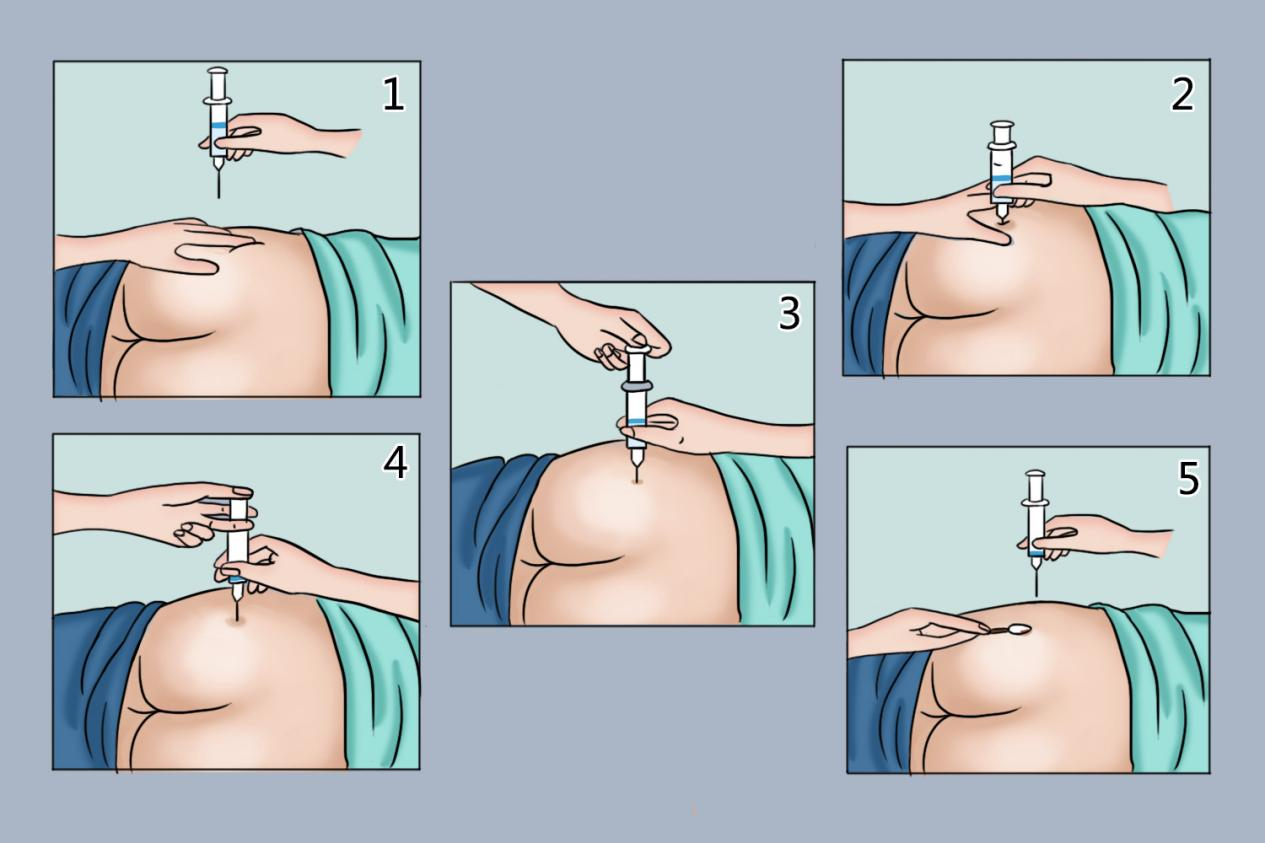 1

2

3

4

5