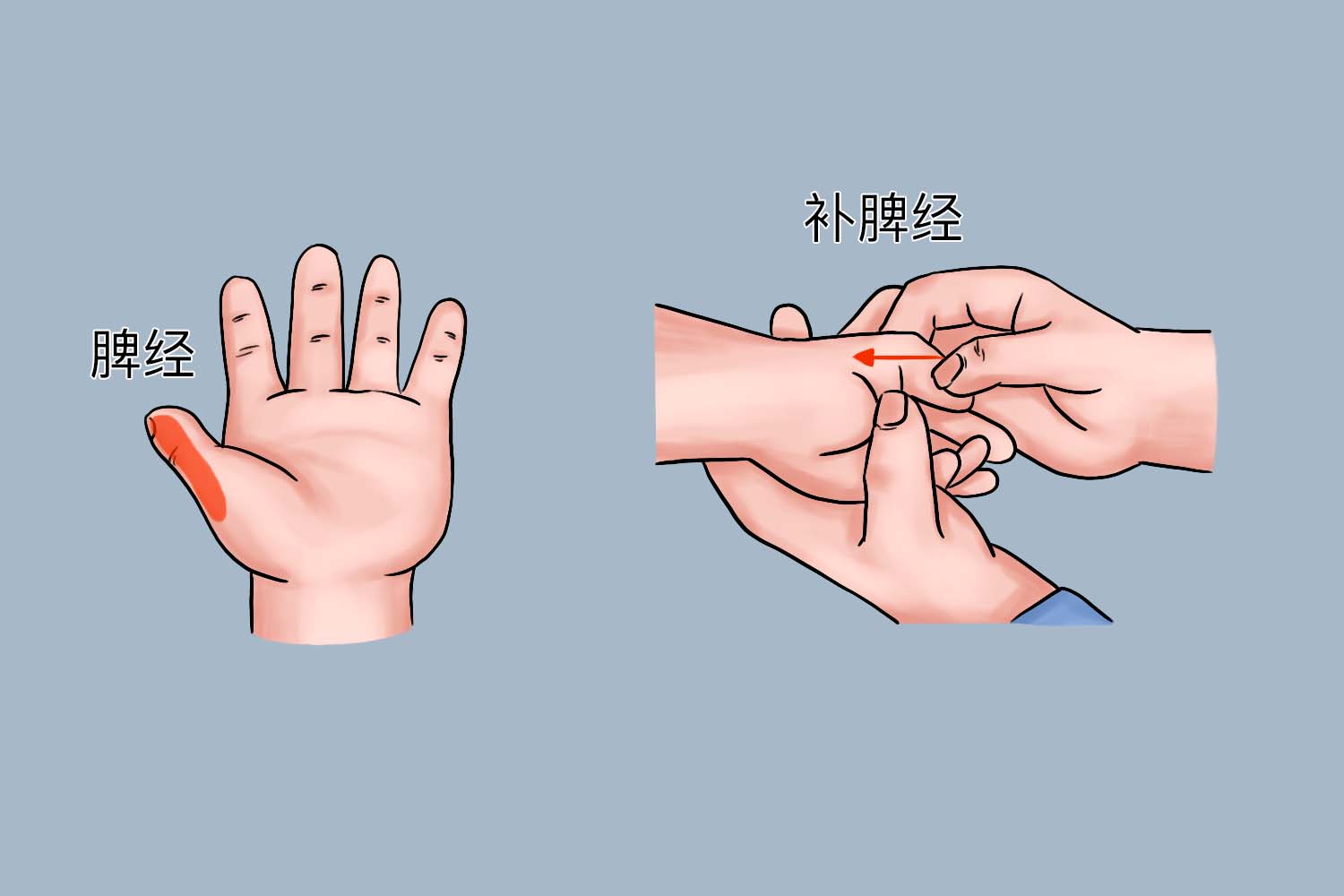 脾经

补脾经