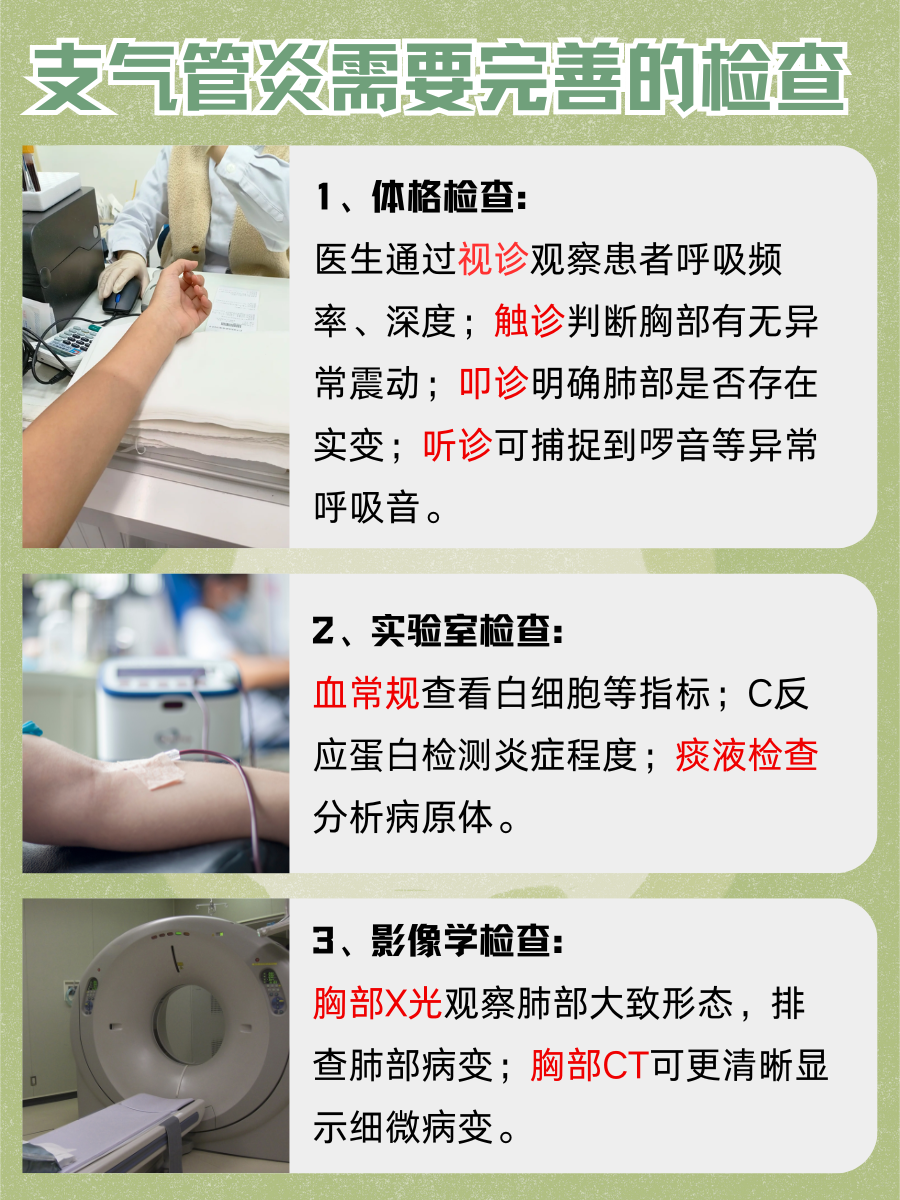 支气管炎需要完善的检查

1、体格检查:
医生通过视诊观察患者呼吸频率、深度；触诊判断胸部有无异常震动；叩诊明确肺部是否存在实变；听诊可捕捉到啰音等异常呼吸音。

2、实验室检查:
血常规查看白细胞等指标；C反应蛋白检测炎症程度；痰液检查分析病原体。

3、影像学检查:
胸部X光观察肺部大致形态，排查肺部病变；胸部CT可更清晰显示细微病变。