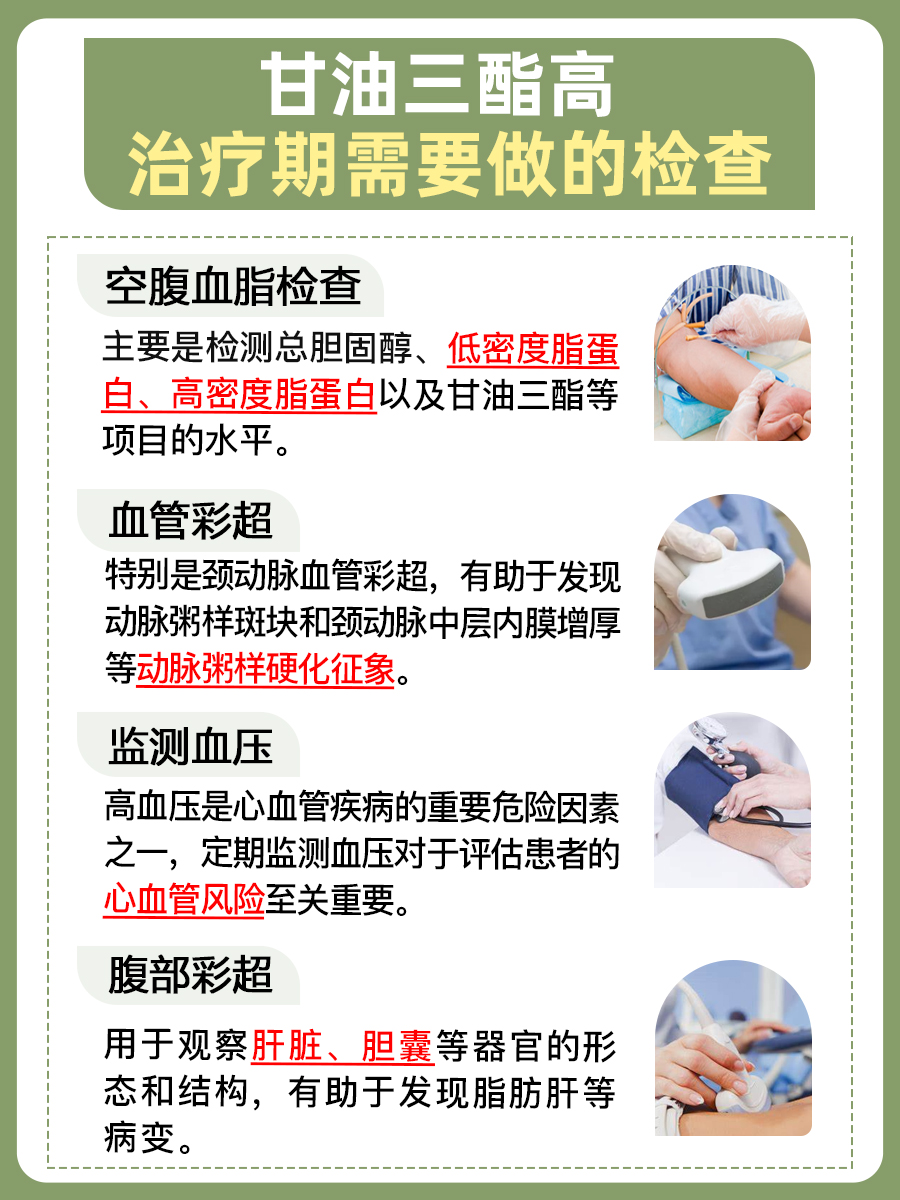 甘油三酯高
治疗期需要做的检查

空腹血脂检查

主要是检测总胆固醇、低密度脂蛋白、高密度脂蛋白以及甘油三酯等项目的水平。

血管彩超

特别是颈动脉血管彩超，有助于发现动脉粥样斑块和颈动脉中层内膜增厚等动脉粥样硬化征象。

监测血压

高血压是心血管疾病的重要危险因素之一，定期监测血压对于评估患者的心血管风险至关重要。

腹部彩超

用于观察肝脏、胆囊等器官的形态和结构，有助于发现脂肪肝等病变。