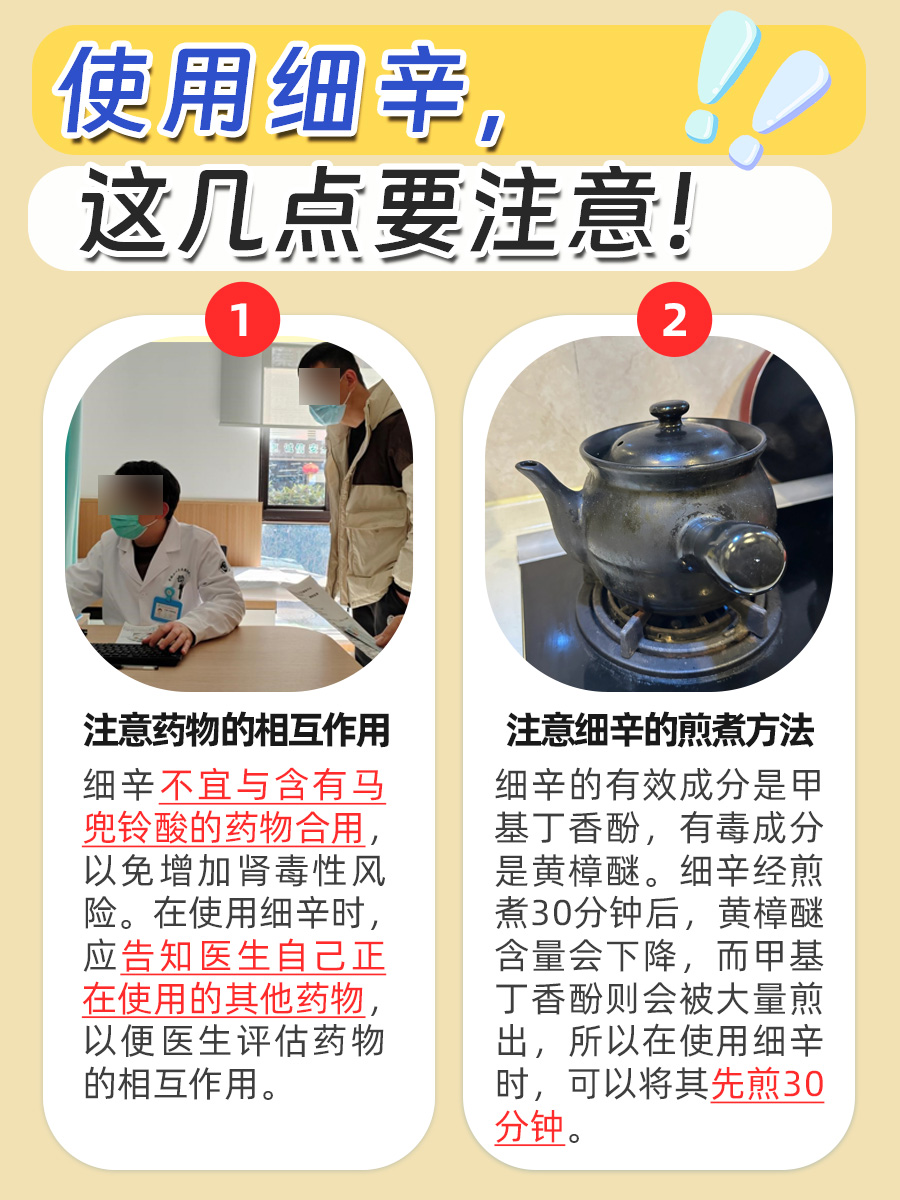 使用细辛，

这几点要注意！

1

注意药物的相互作用

细辛不宜与含有马兜铃酸的药物合用，以免增加肾毒性风险。在使用细辛时，应告知医生自己正在使用的其他药物，以便医生评估药物的相互作用。

2

注意细辛的煎煮方法

细辛的有效成分是甲基丁香酚，有毒成分是黄樟醚。细辛经煎煮30分钟后，黄樟醚含量会下降，而甲基丁香酚则会被大量煎出，所以在使用细辛时，可以将其先煎30分钟。