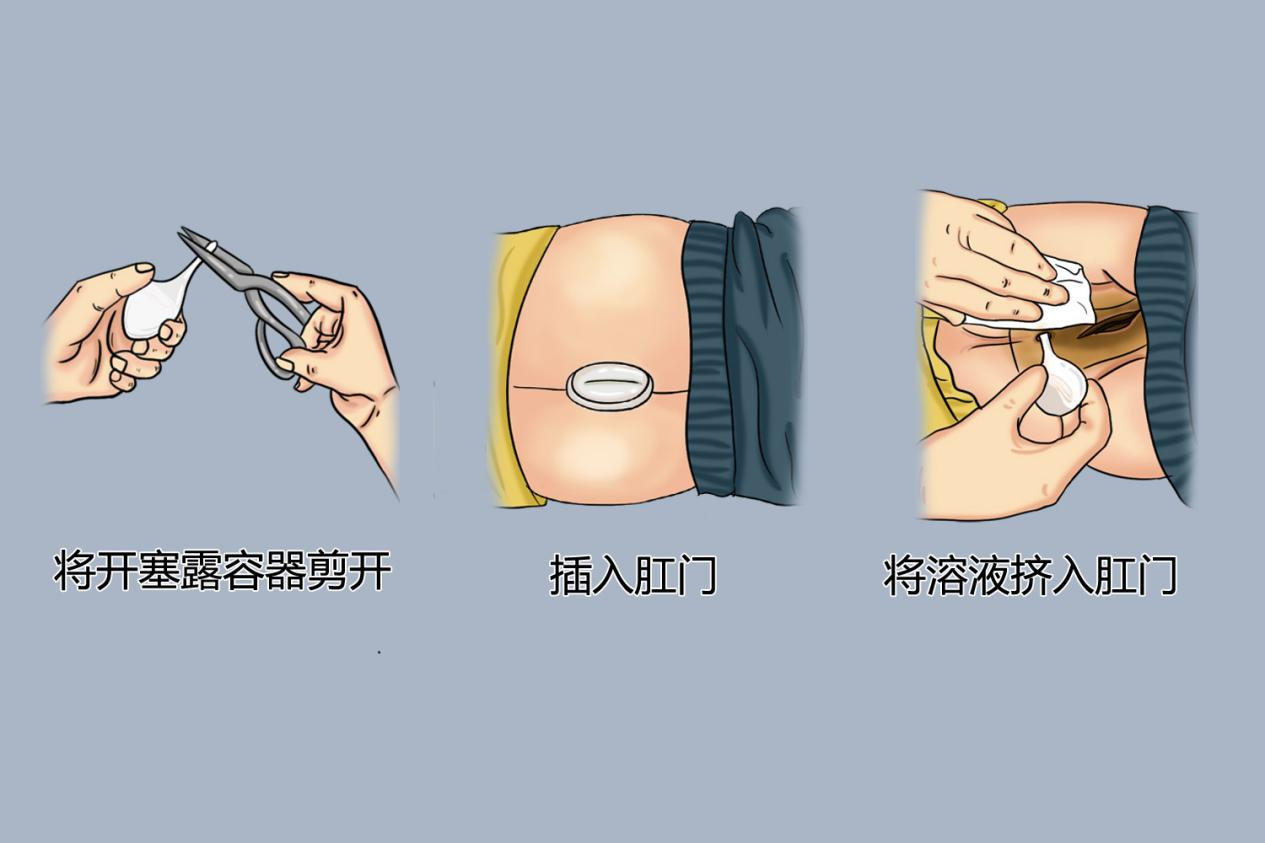 将开塞露容器剪开

插入肛门

将溶液挤入肛门