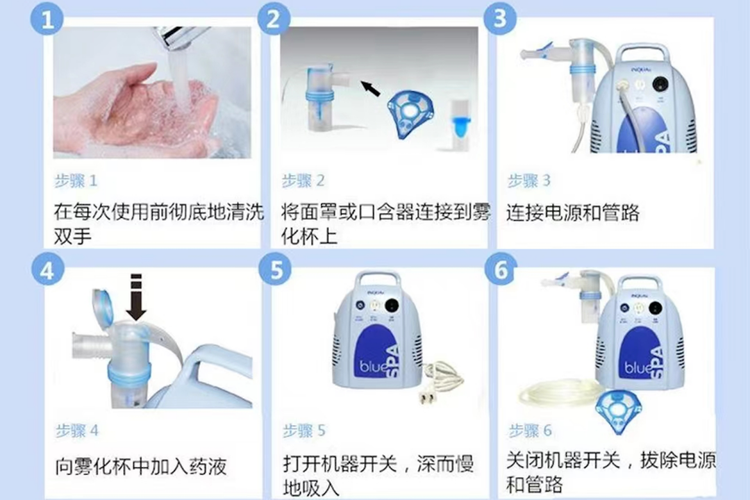 1

步骤 1

在每次使用前彻底地清洗双手

2

步骤 2

将面罩或口含器连接到雾化杯上

3

INQUA

SPA

步骤 3

连接电源和管路

4

步骤 4

向雾化杯中加入药液

5

INQUA

blue SPA

步骤 5

打开机器开关，深而慢地吸入

6

INQUA

blue SPA

步骤 6

关闭机器开关，拔除电源和管路