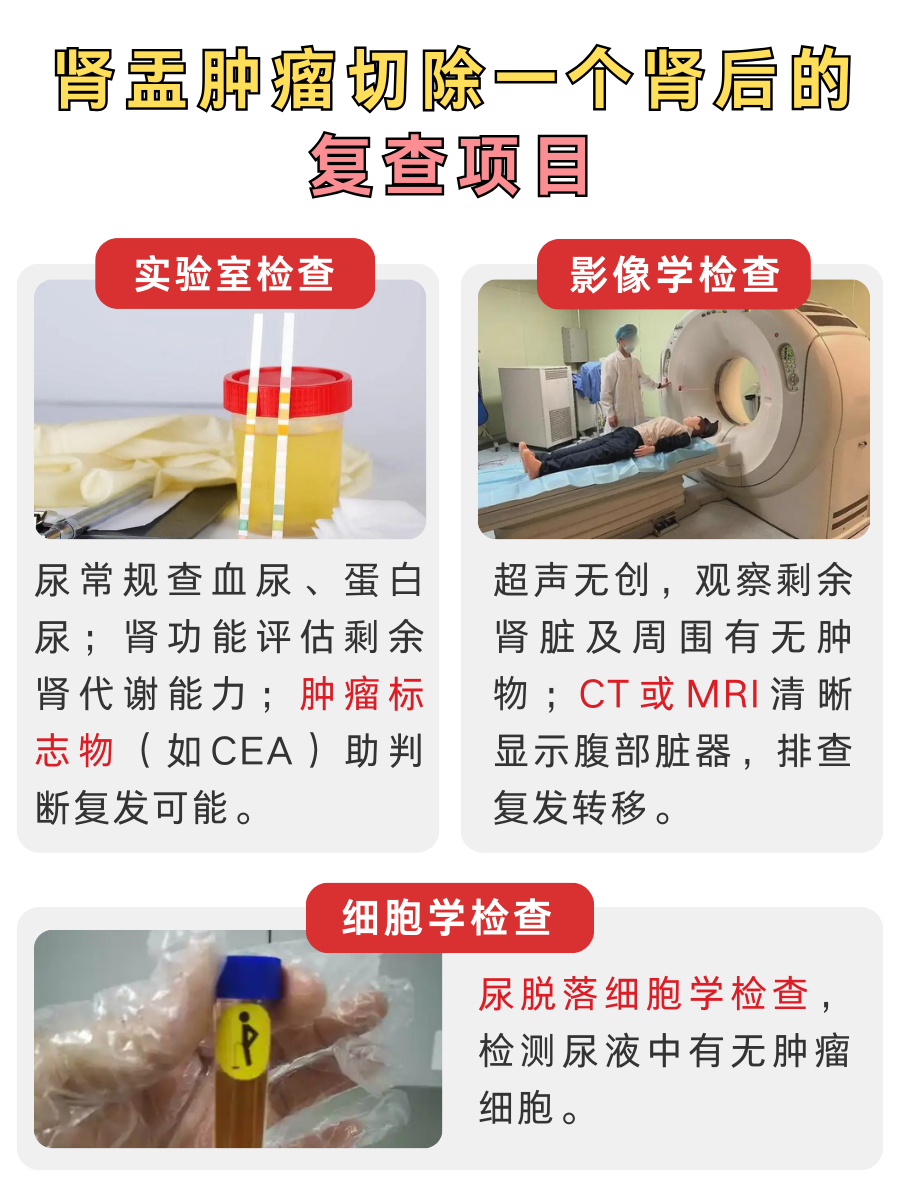 肾盂肿瘤切除一个肾后的复查项目

实验室检查

尿常规查血尿、蛋白尿；肾功能评估剩余肾代谢能力；肿瘤标志物（如CEA）助判断复发可能。

影像学检查

超声无创，观察剩余肾脏及周围有无肿物；CT或MRI清晰显示腹部脏器，排查复发转移。

细胞学检查

尿脱落细胞学检查，检测尿液中有无肿瘤细胞。