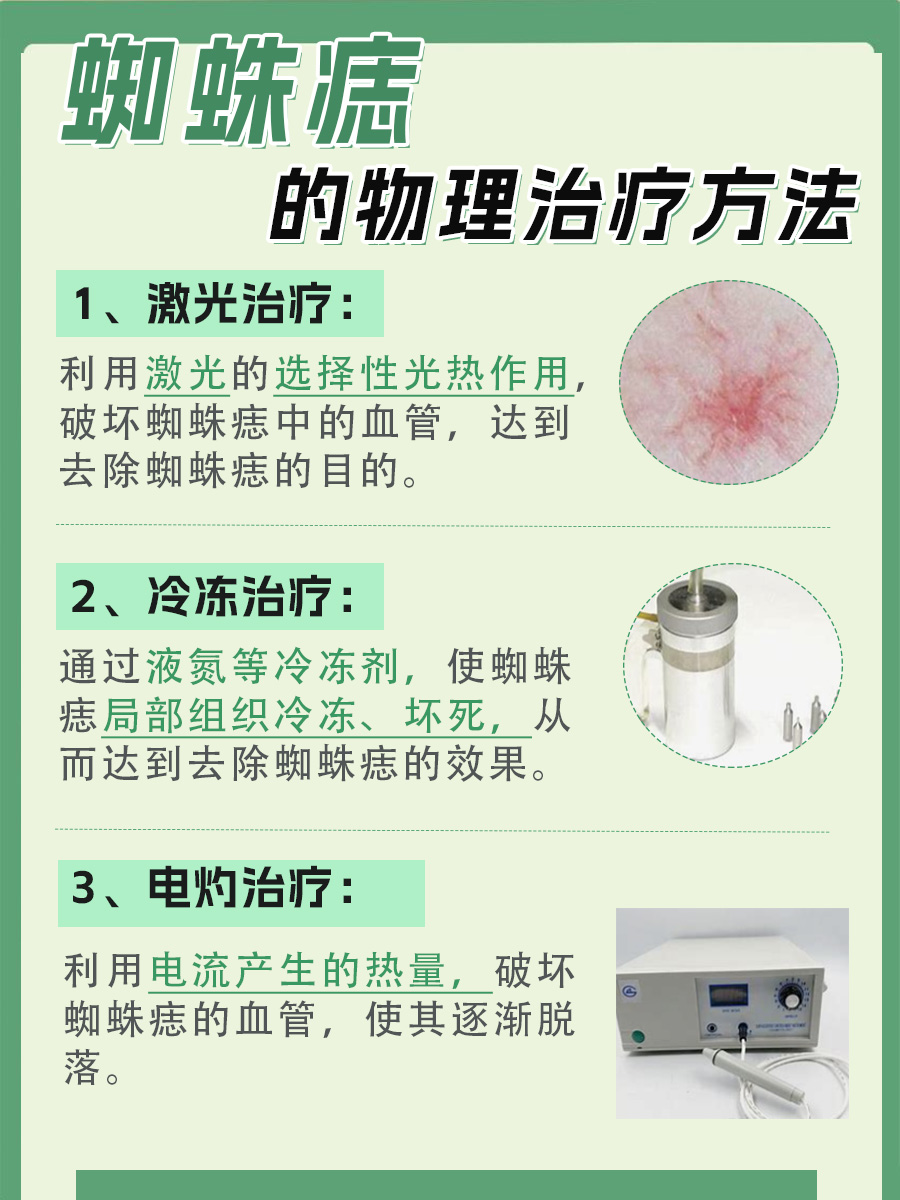 蜘蛛痣

的物理治疗方法

1、激光治疗：

利用激光的选择性光热作用，破坏蜘蛛痣中的血管，达到去除蜘蛛痣的目的。

2、冷冻治疗：

通过液氮等冷冻剂，使蜘蛛痣局部组织冷冻、坏死，从而达到去除蜘蛛痣的效果。

3、电灼治疗：

利用电流产生的热量，破坏蜘蛛痣的血管，使其逐渐脱落。