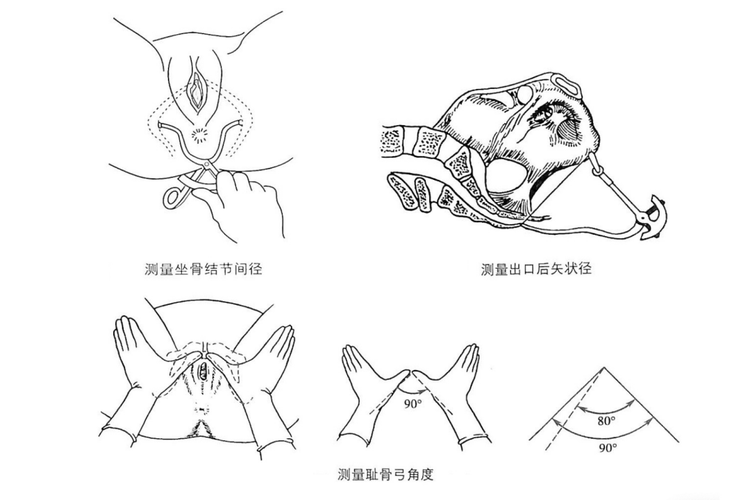 测量坐骨结节间径

测量出口后矢状径

90°

80°

90°

测量耻骨弓角度