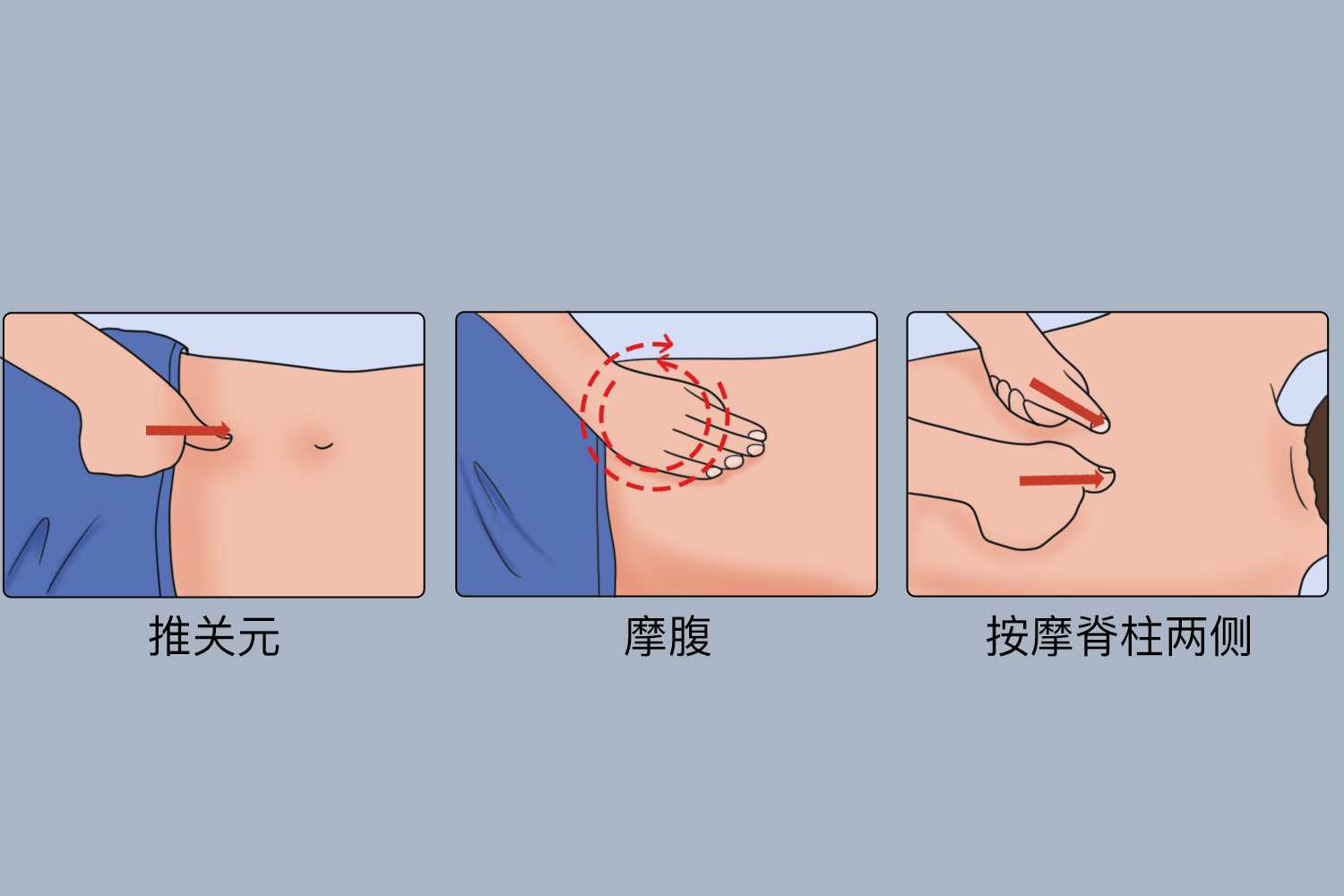 推关元

摩腹

按摩脊柱两侧