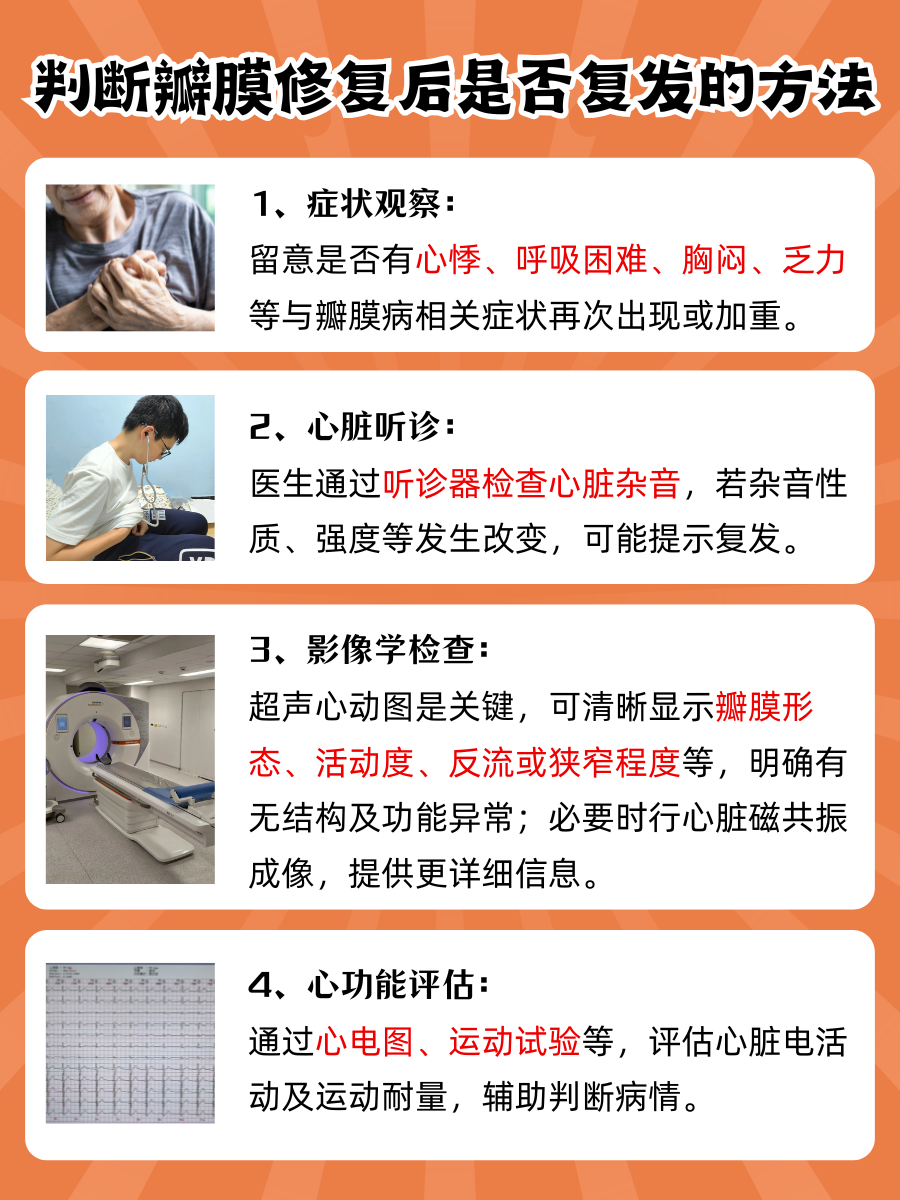 判断瓣膜修复后是否复发的方法

1、症状观察：
留意是否有心悸、呼吸困难、胸闷、乏力等与瓣膜病相关症状再次出现或加重。

2、心脏听诊：
医生通过听诊器检查心脏杂音，若杂音性质、强度等发生改变，可能提示复发。

3、影像学检查：
超声心动图是关键，可清晰显示瓣膜形态、活动度、反流或狭窄程度等，明确有无结构及功能异常；必要时行心脏磁共振成像，提供更详细信息。

4、心功能评估：
通过心电图、运动试验等，评估心脏电活动及运动耐量，辅助判断病情。