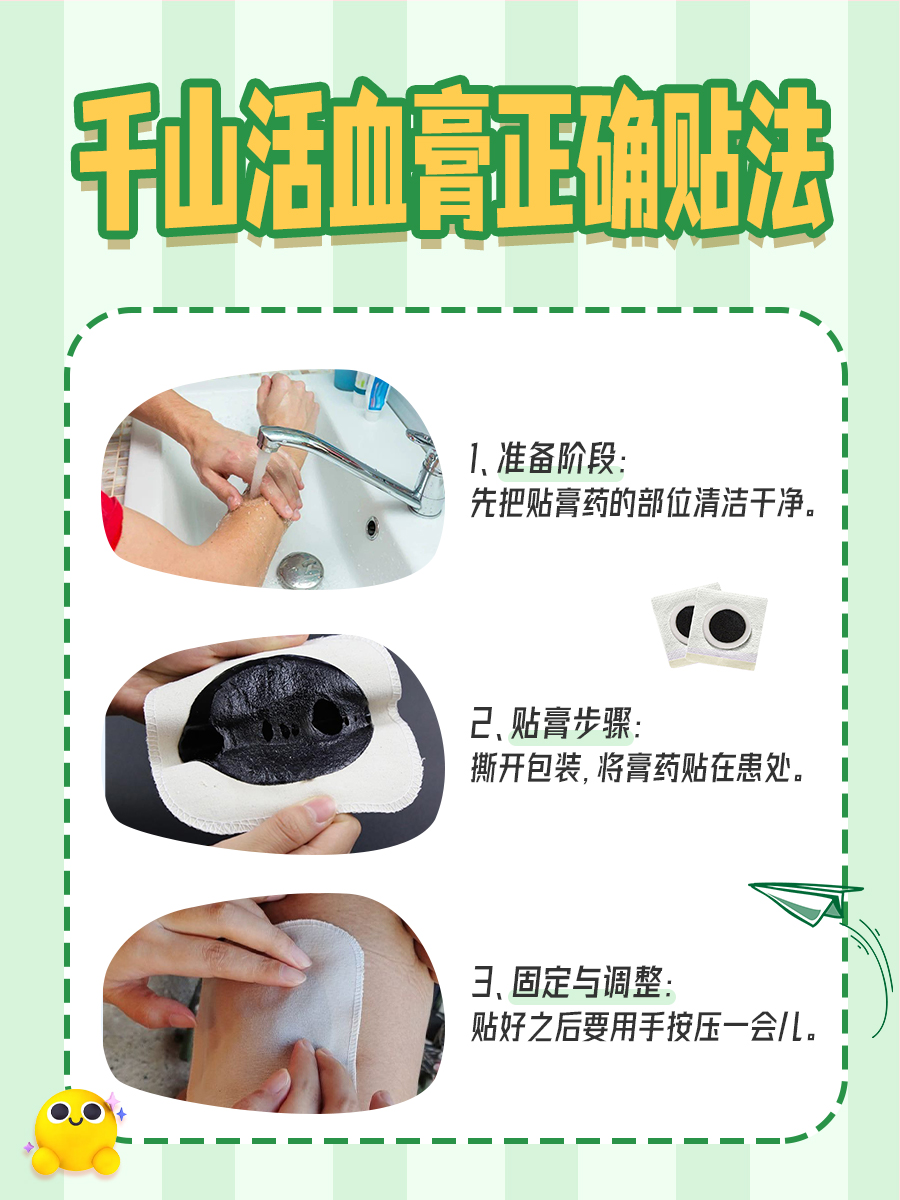 千山活血膏正确贴法

1、准备阶段：
先把贴膏药的部位清洁干净。

2、贴膏步骤：
撕开包装，将膏药贴在患处。

3、固定与调整：
贴好之后要用手按压一会儿。