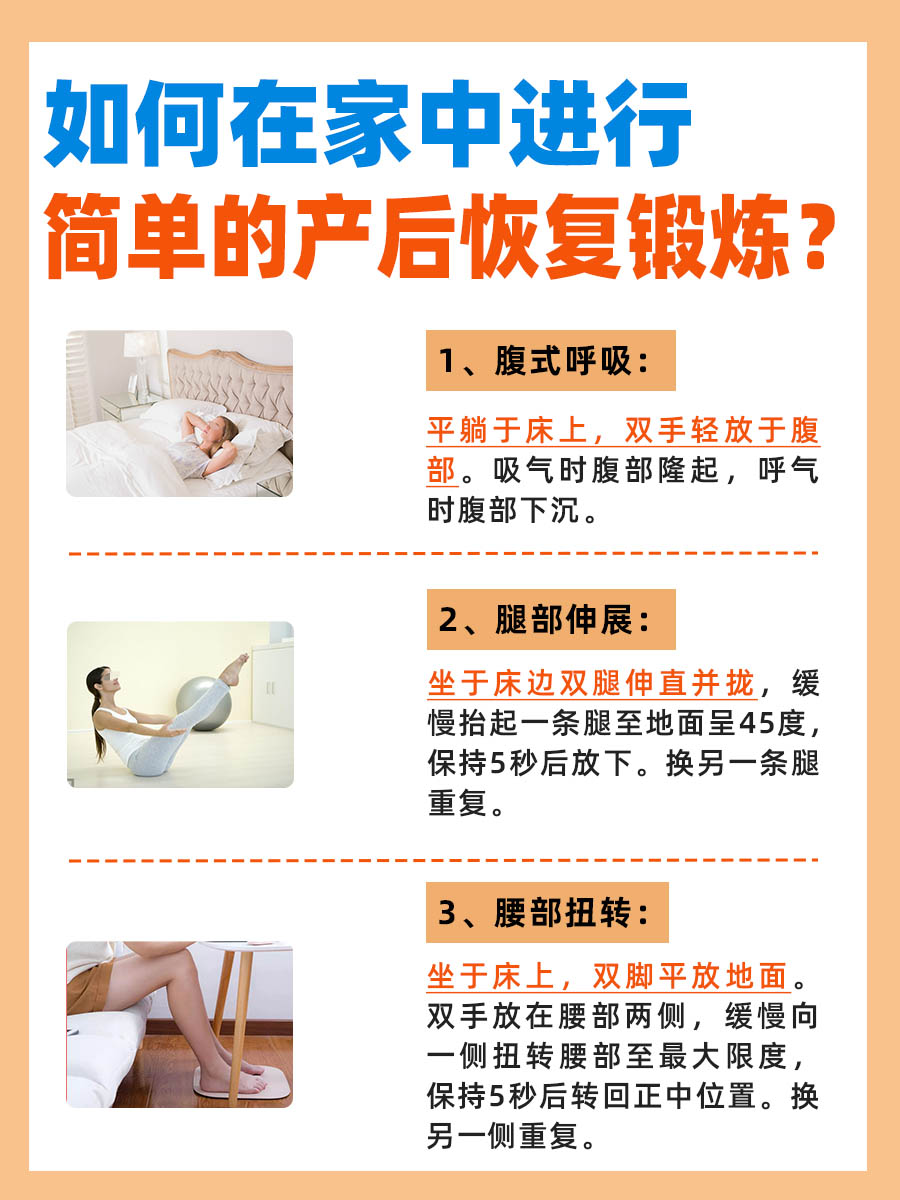 如何在家中进行
简单的产后恢复锻炼？

1、腹式呼吸：

平躺于床上，双手轻放于腹部。吸气时腹部隆起，呼气时腹部下沉。

2、腿部伸展：

坐于床边双腿伸直并拢，缓慢抬起一条腿至地面呈45度，保持5秒后放下。换另一条腿重复。

3、腰部扭转：

坐于床上，双脚平放地面。双手放在腰部两侧，缓慢向一侧扭转腰部至最大限度，保持5秒后转回正中位置。换另一侧重复。