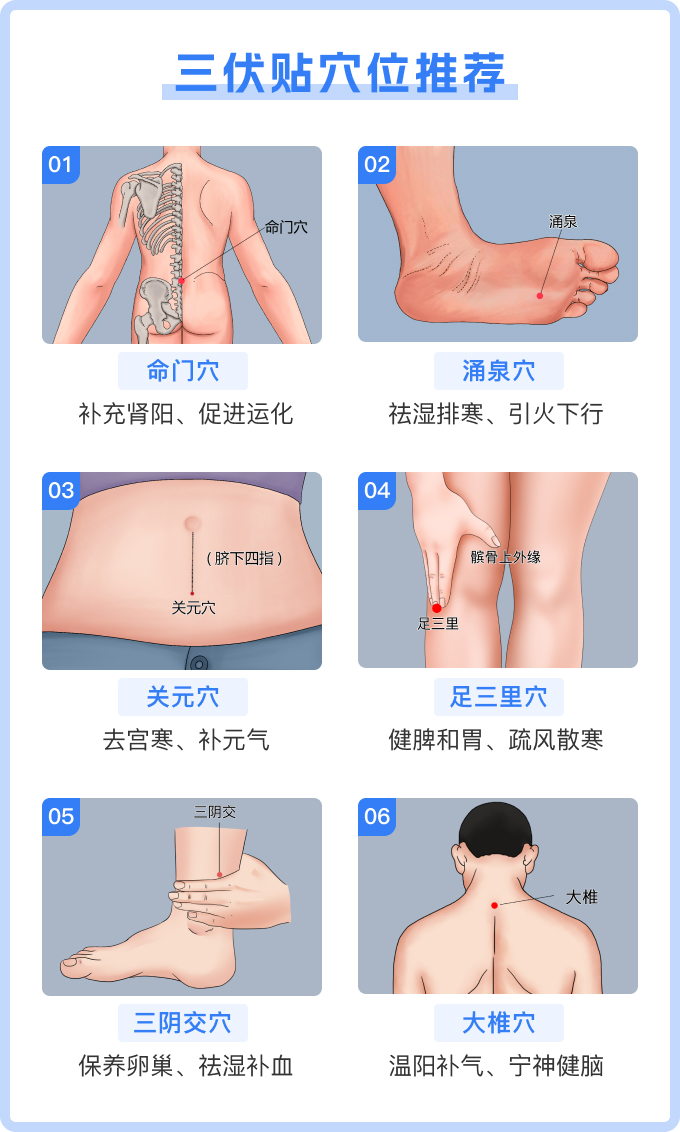 三伏贴穴位推荐

01
命门穴
命门穴
补充肾阳、促进运化

02
涌泉
涌泉穴
祛湿排寒、引火下行

03
（脐下四指）
关元穴
关元穴
去宫寒、补元气

04
髌骨上外缘
足三里
足三里穴
健脾和胃、疏风散寒

05
三阴交
三阴交穴
保养卵巢、祛湿补血

06
大椎
大椎穴
温阳补气、宁神健脑