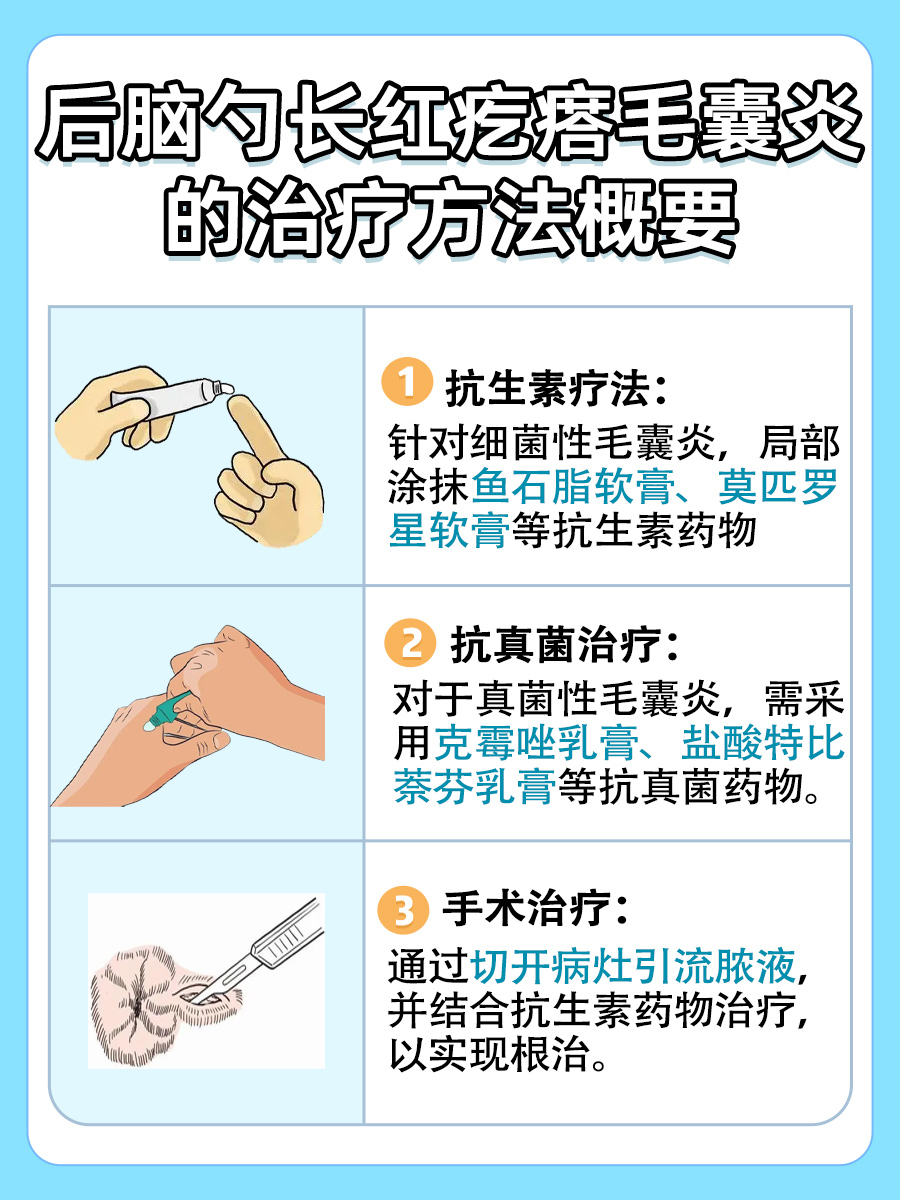 后脑勺长红疙瘩毛囊炎的治疗方法概要

1 抗生素疗法：
针对细菌性毛囊炎，局部涂抹鱼石脂软膏、莫匹罗星软膏等抗生素药物

2 抗真菌治疗：
对于真菌性毛囊炎，需采用克霉唑乳膏、盐酸特比萘芬乳膏等抗真菌药物。

3 手术治疗：
通过切开病灶引流脓液，并结合抗生素药物治疗，以实现根治。