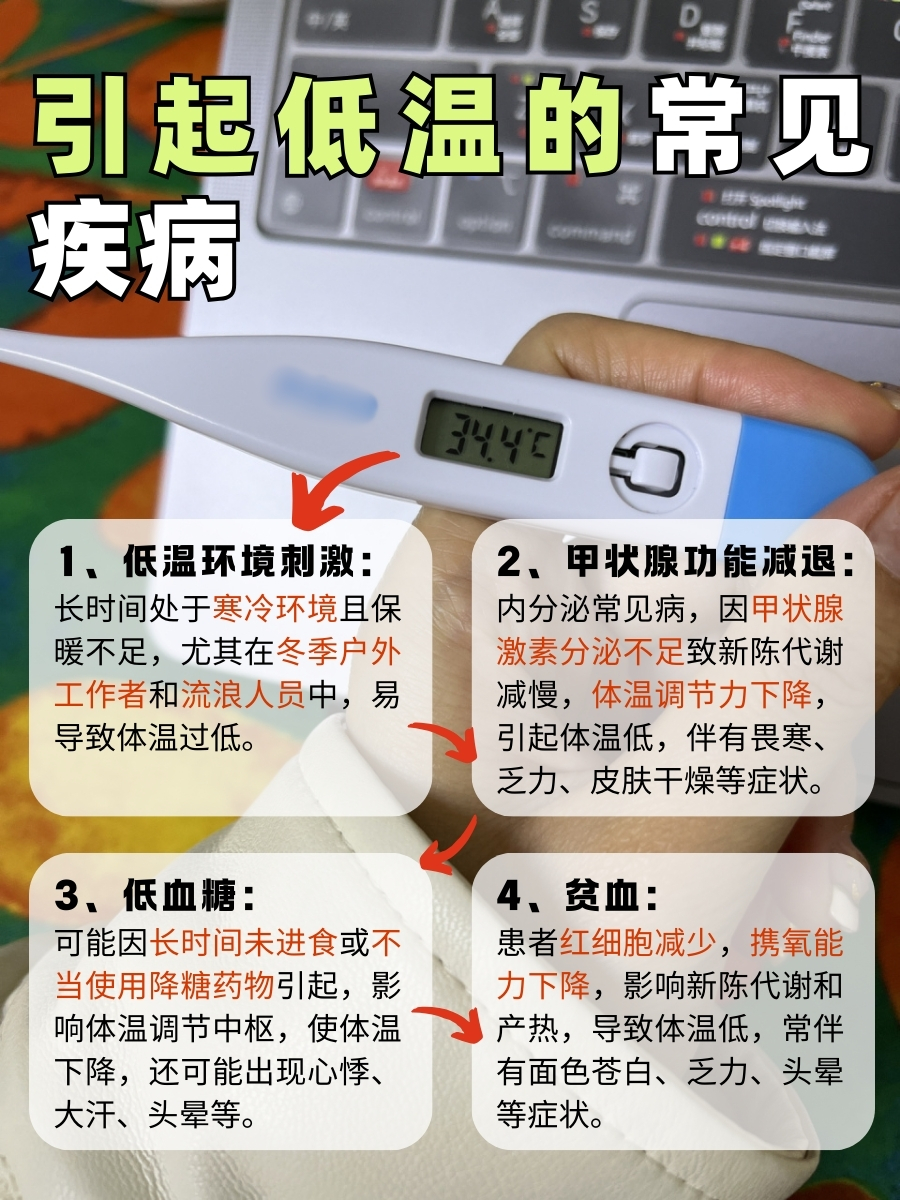 引起低温的常见疾病

34.4°C

1、低温环境刺激：
长时间处于寒冷环境且保暖不足，尤其在冬季户外工作者和流浪人员中，易导致体温过低。

2、甲状腺功能减退：
内分泌常见病，因甲状腺激素分泌不足致新陈代谢减慢，体温调节力下降，引起体温低，伴有畏寒、乏力、皮肤干燥等症状。

3、低血糖：
可能因长时间未进食或不当使用降糖药物引起，影响体温调节中枢，使体温下降，还可能出现心悸、大汗、头晕等。

4、贫血：
患者红细胞减少，携氧能力下降，影响新陈代谢和产热，导致体温低，常伴有面色苍白、乏力、头晕等症状。