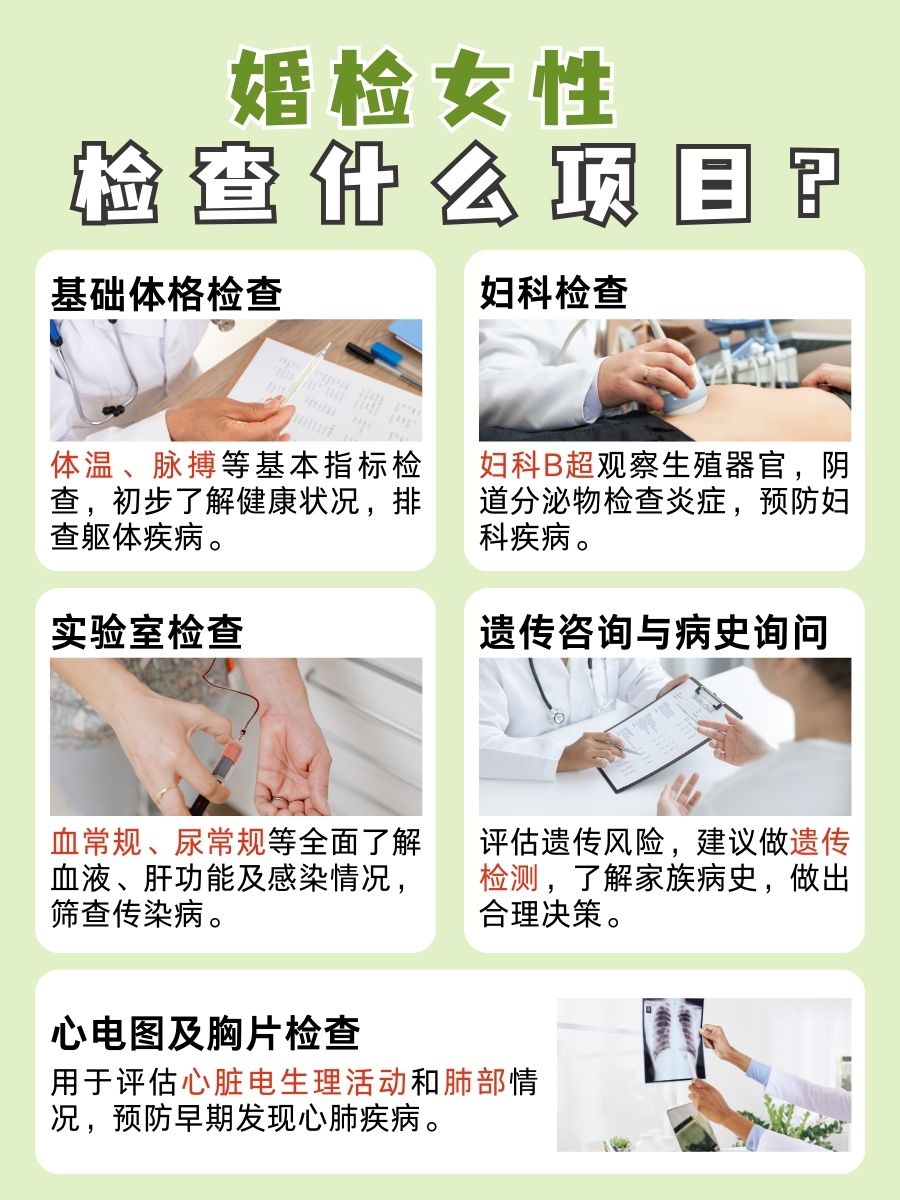 婚检女性
检查什么项目？

基础体格检查

体温、脉搏等基本指标检查，初步了解健康状况，排查躯体疾病。

妇科检查

妇科B超观察生殖器官，阴道分泌物检查炎症，预防妇科疾病。

实验室检查

血常规、尿常规等全面了解血液、肝功能及感染情况，筛查传染病。

遗传咨询与病史询问

评估遗传风险，建议做遗传检测，了解家族病史，做出合理决策。

心电图及胸片检查

用于评估心脏电生理活动和肺部情况，预防早期发现心肺疾病。