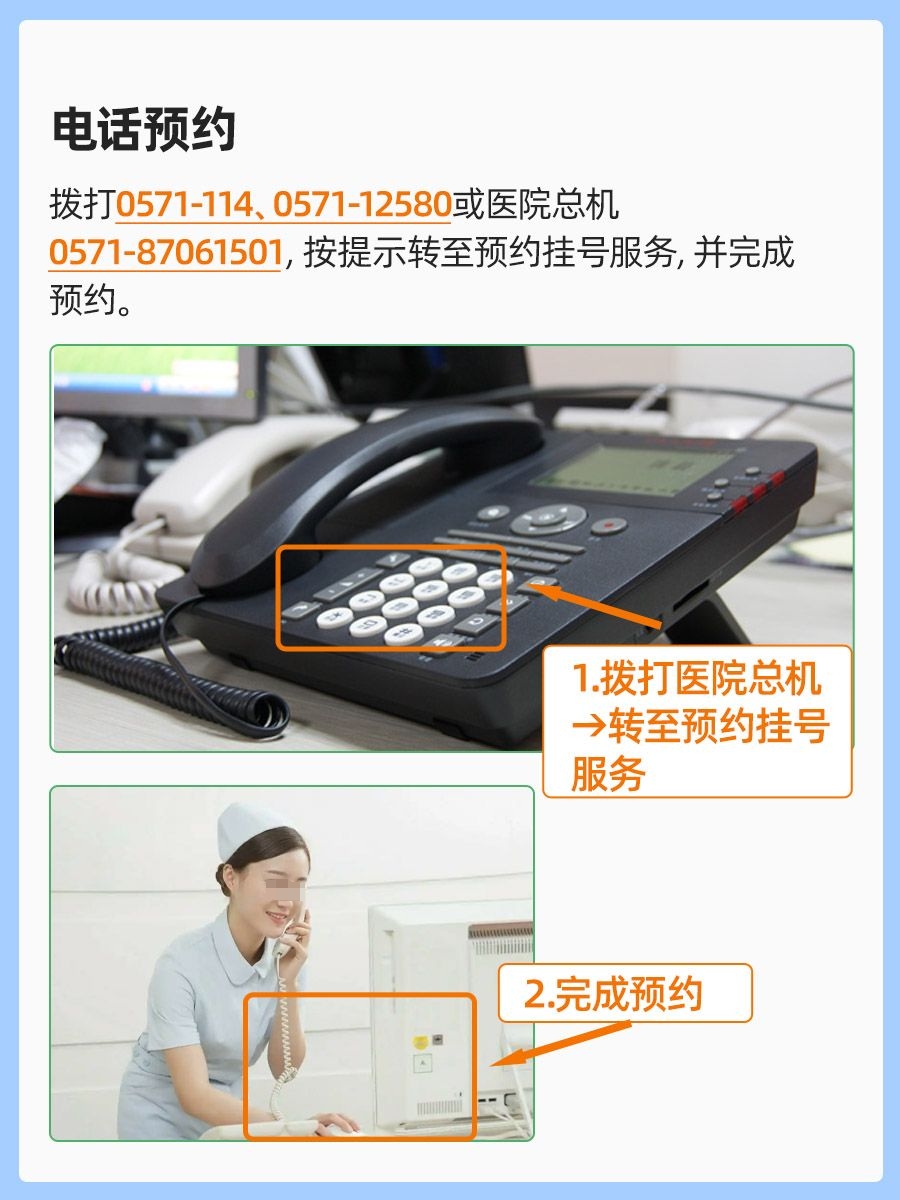 电话预约

拨打0571-114、0571-12580或医院总机0571-87061501, 按提示转至预约挂号服务, 并完成预约。

1.拨打医院总机→转至预约挂号服务

2.完成预约