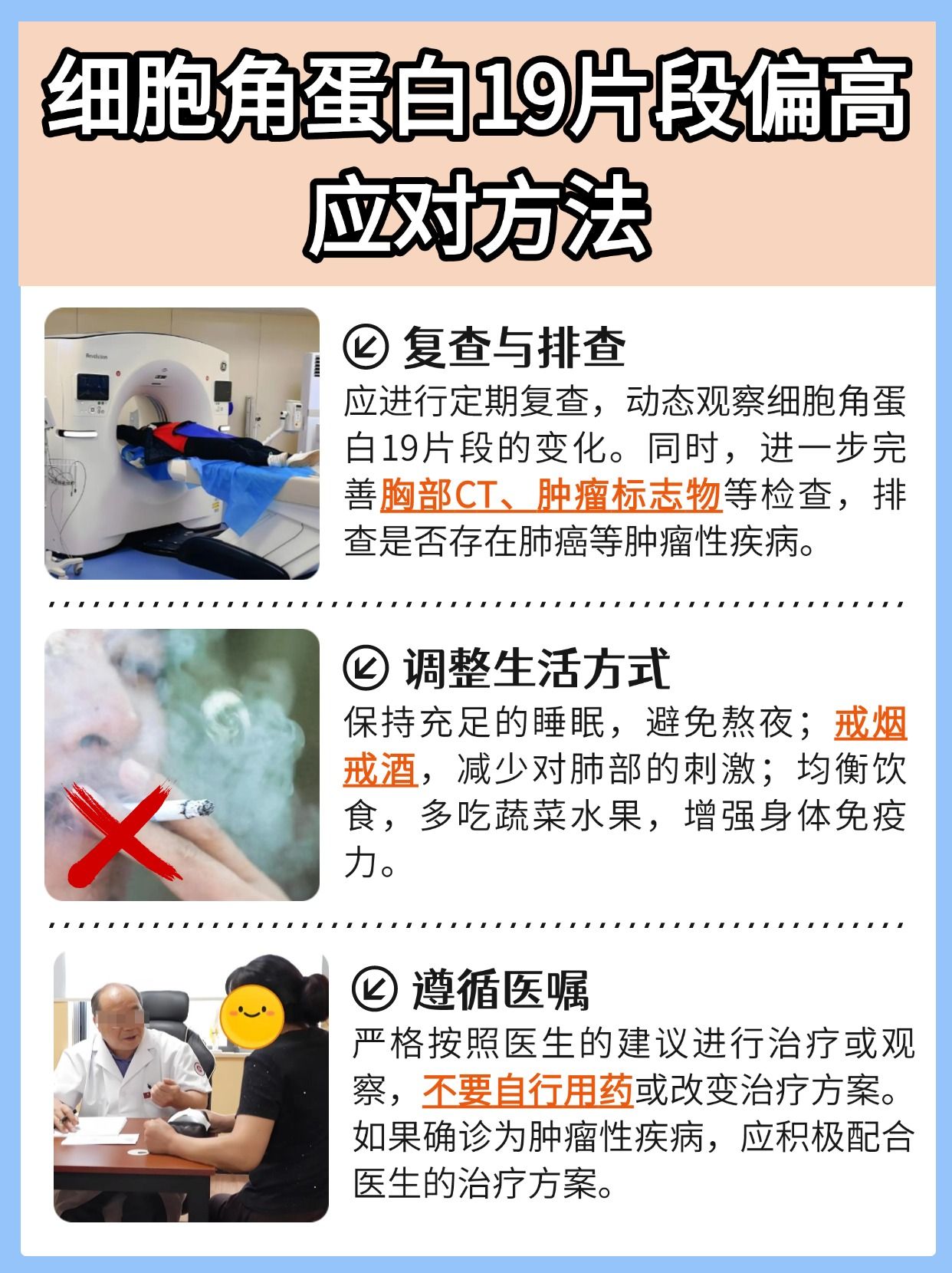 细胞角蛋白19片段偏高
应对方法

Revolution

复查与排查
应进行定期复查，动态观察细胞角蛋白19片段的变化。同时，进一步完善胸部CT、肿瘤标志物等检查，排查是否存在肺癌等肿瘤性疾病。

调整生活方式
保持充足的睡眠，避免熬夜；戒烟戒酒，减少对肺部的刺激；均衡饮食，多吃蔬菜水果，增强身体免疫力。

遵循医嘱
严格按照医生的建议进行治疗或观察，不要自行用药或改变治疗方案。如果确诊为肿瘤性疾病，应积极配合医生的治疗方案。