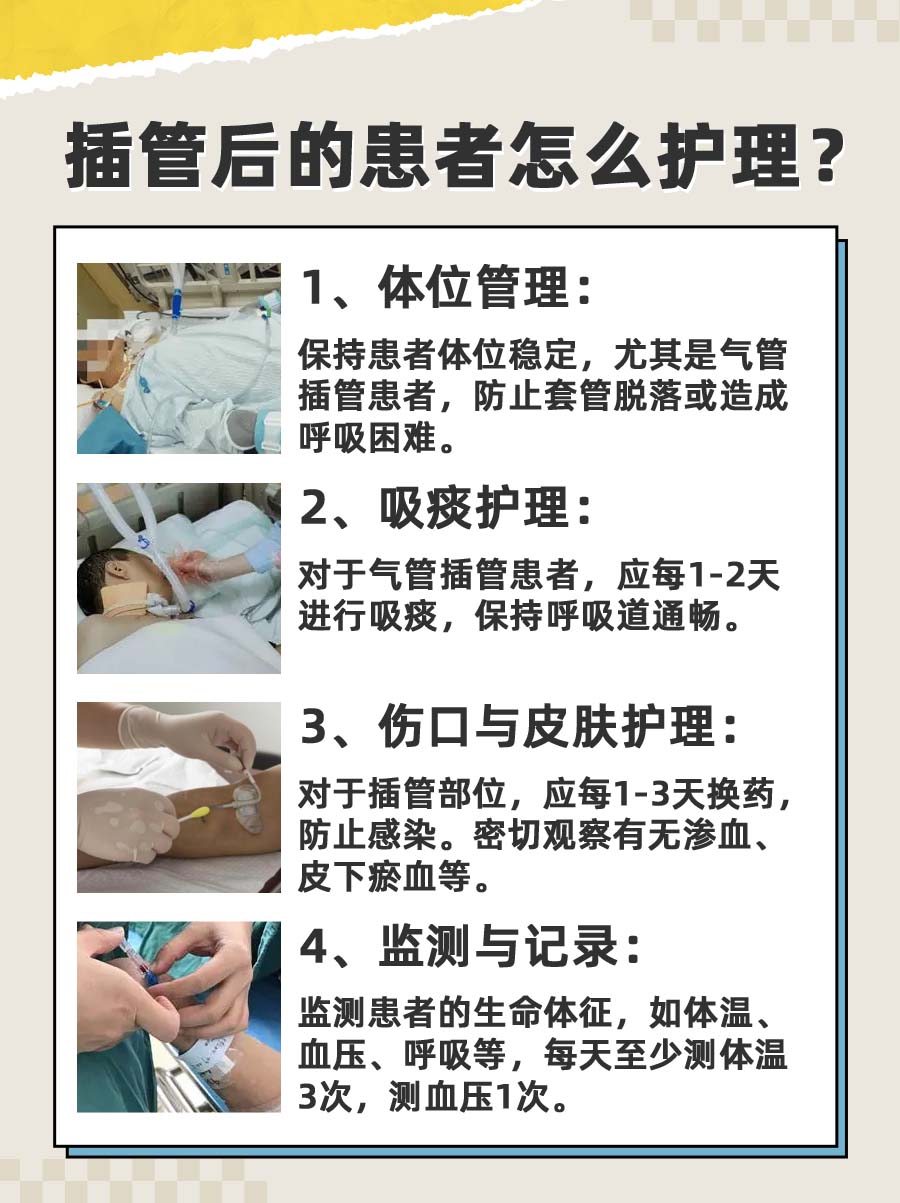 插管后的患者怎么护理？

1、体位管理：

保持患者体位稳定，尤其是气管插管患者，防止套管脱落或造成呼吸困难。

2、吸痰护理：

对于气管插管患者，应每1-2天进行吸痰，保持呼吸道通畅。

3、伤口与皮肤护理：

对于插管部位，应每1-3天换药，防止感染。密切观察有无渗血、皮下瘀血等。

4、监测与记录：

监测患者的生命体征，如体温、血压、呼吸等，每天至少测体温3次，测血压1次。