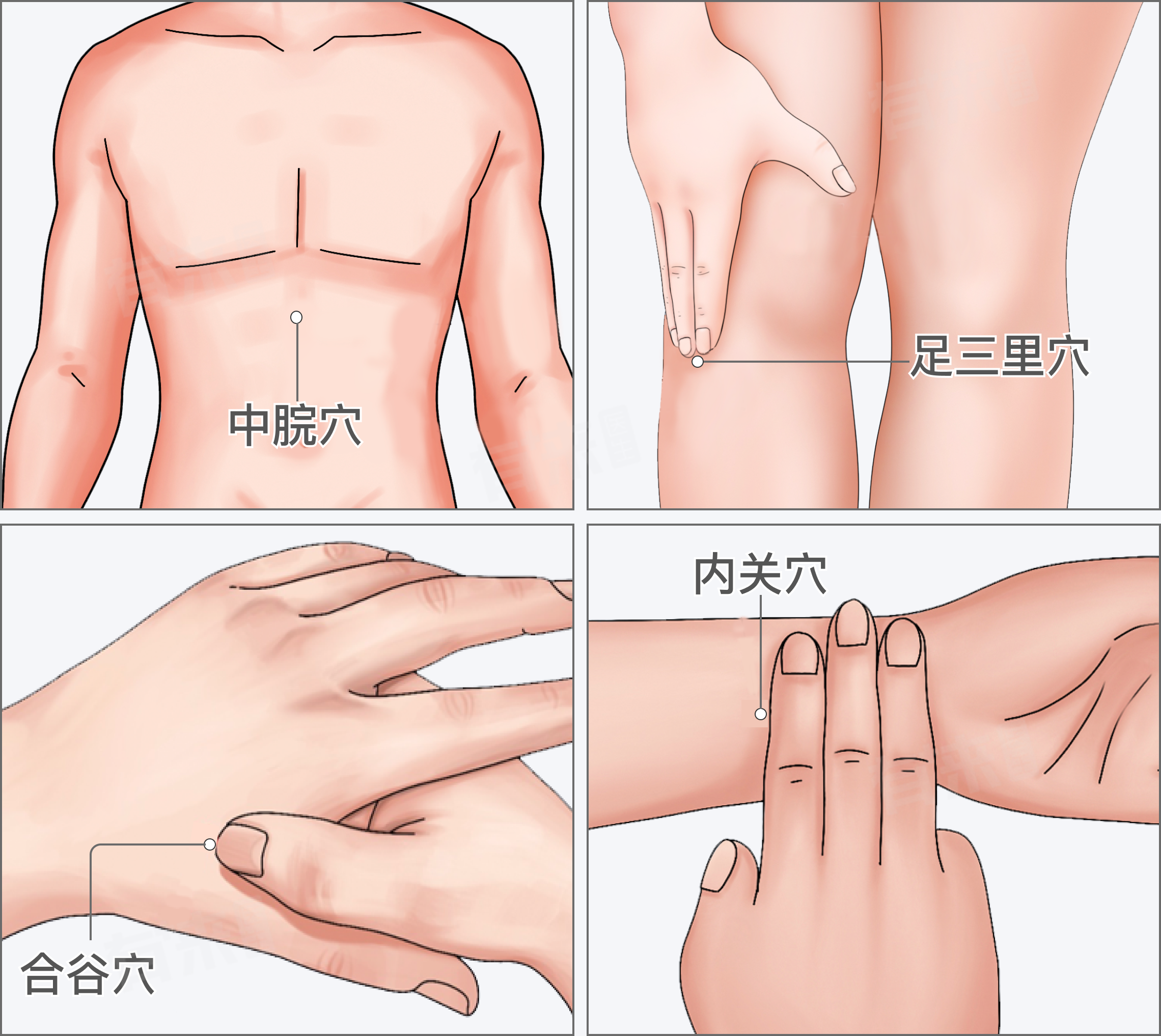 中脘穴

足三里穴

合谷穴

内关穴