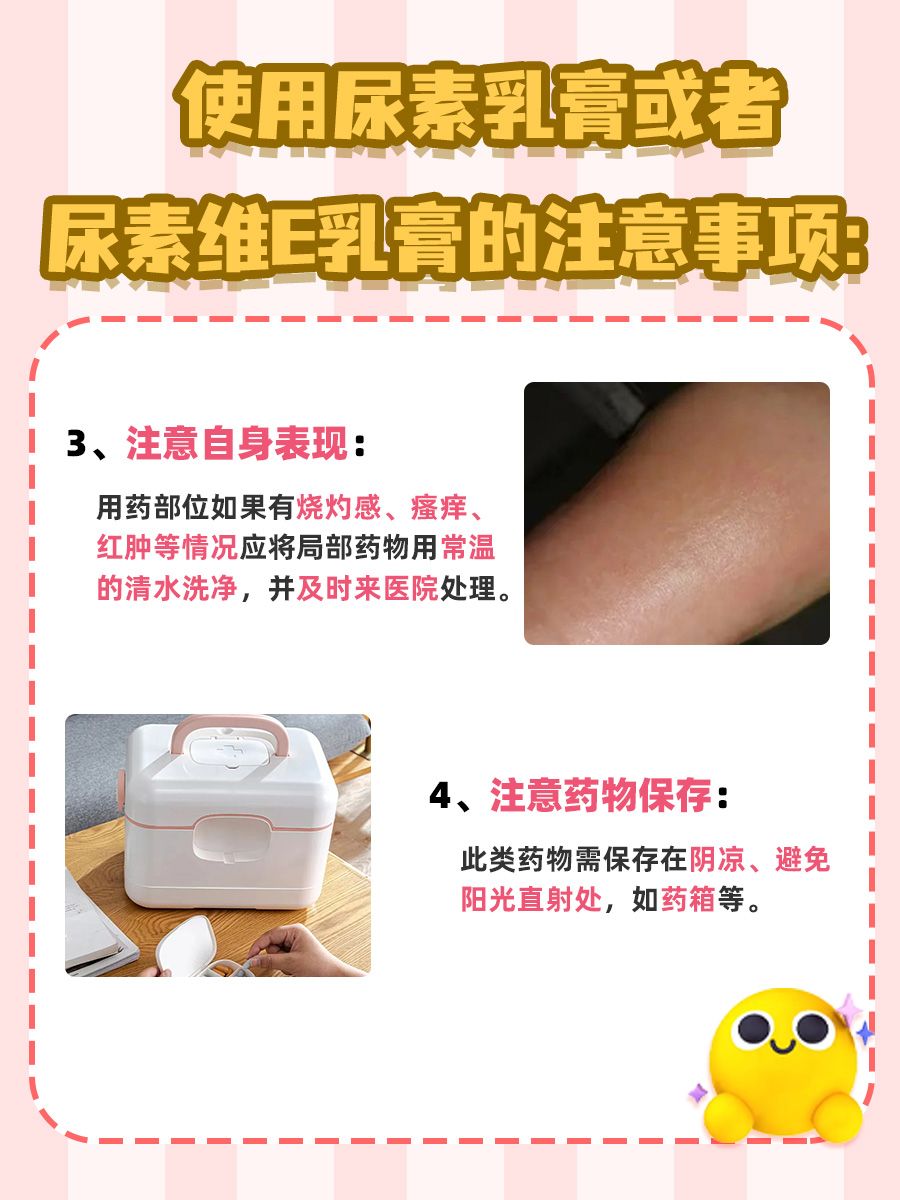 使用尿素乳膏或者尿素维E乳膏的注意事项:

3、注意自身表现：

用药部位如果有烧灼感、瘙痒、红肿等情况应将局部药物用常温的清水洗净，并及时来医院处理。

4、注意药物保存：

此类药物需保存在阴凉、避免阳光直射处，如药箱等。