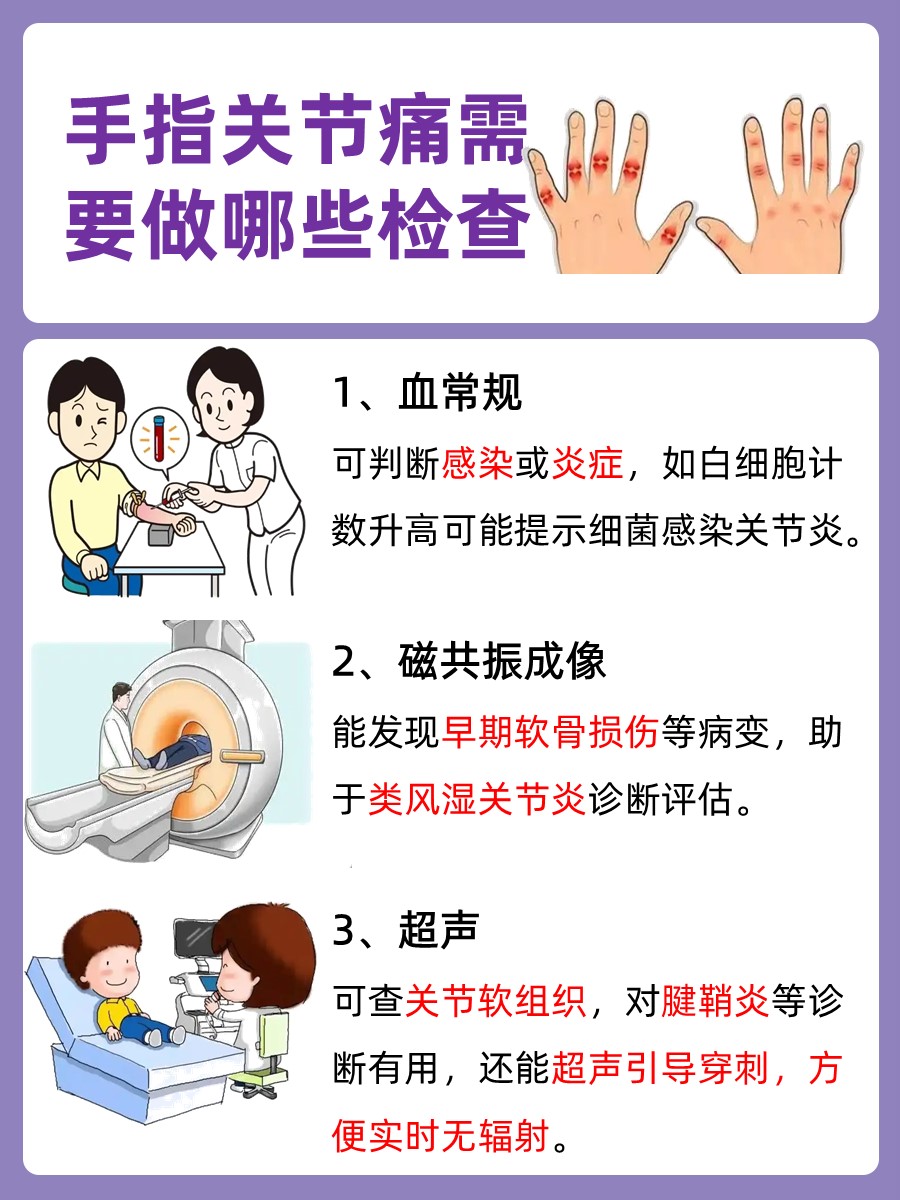 手指关节痛需要做哪些检查

1、血常规
可判断感染或炎症，如白细胞计数升高可能提示细菌感染关节炎。

2、磁共振成像
能发现早期软骨损伤等病变，助于类风湿关节炎诊断评估。

3、超声
可查关节软组织，对腱鞘炎等诊断有用，还能超声引导穿刺，方便实时无辐射。