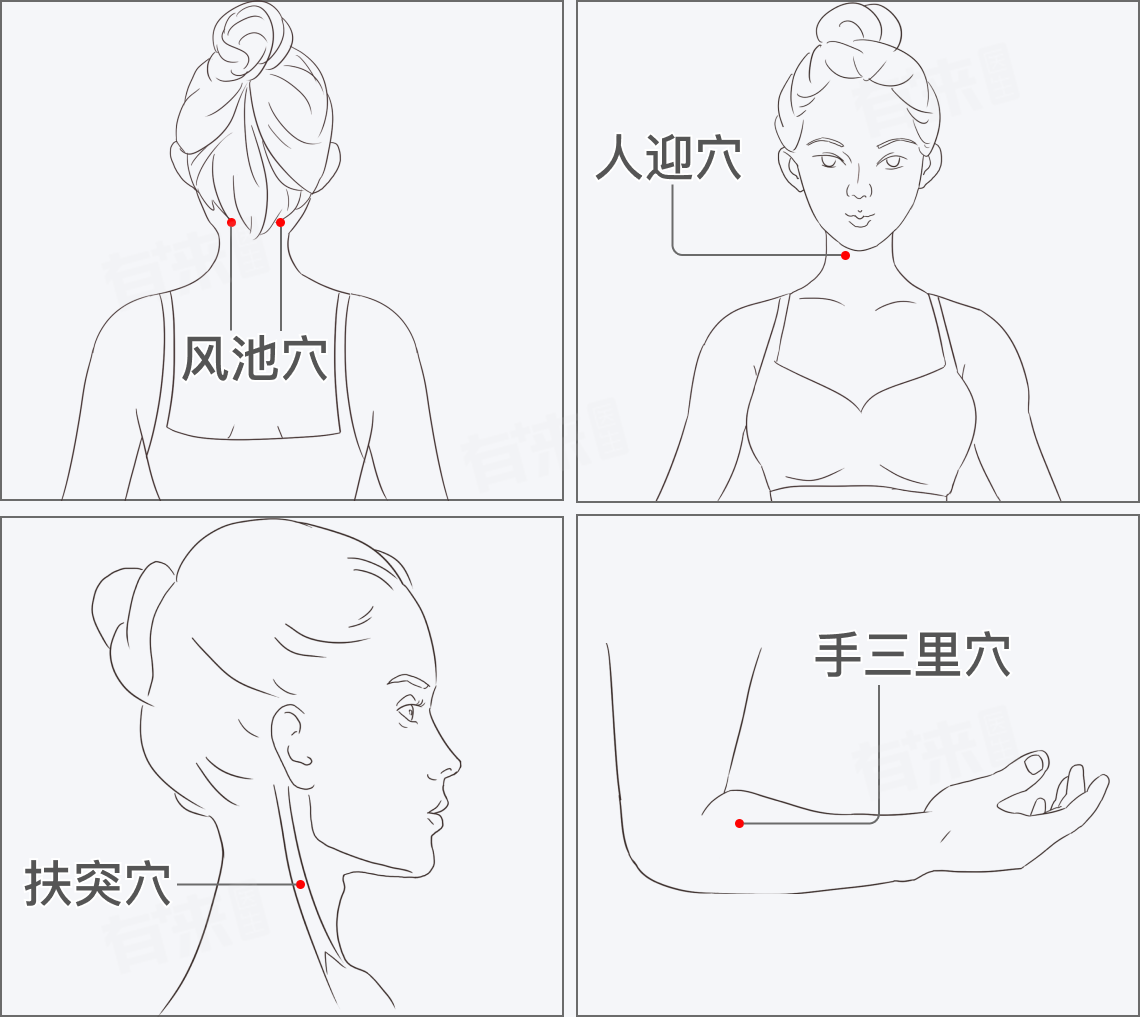 风池穴

人迎穴

扶突穴

手三里穴