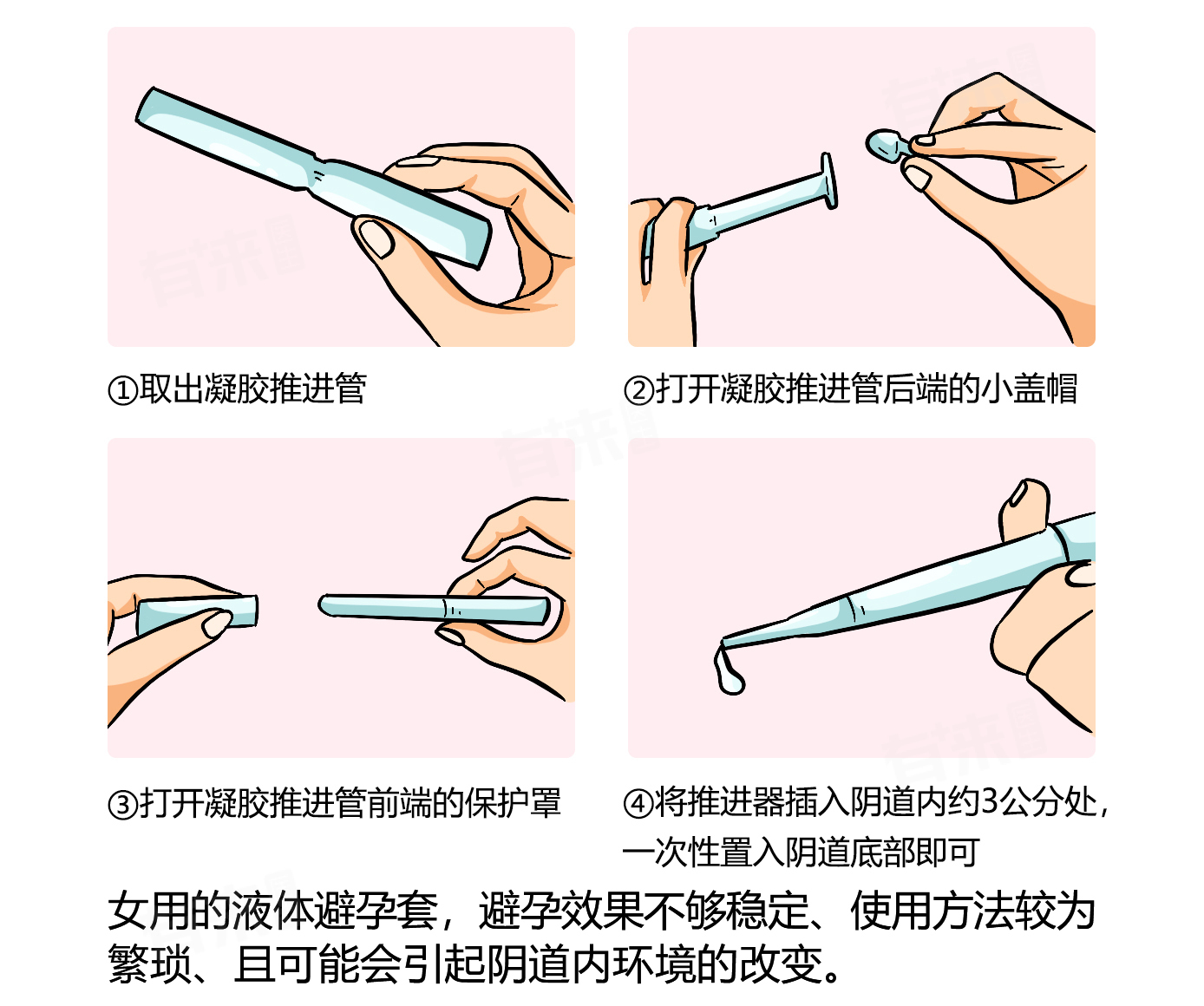 ①取出凝胶推进管

②打开凝胶推进管后端的小盖帽

③打开凝胶推进管前端的保护罩

④将推进器插入阴道内约3公分处，一次性置入阴道底部即可

女用的液体避孕套，避孕效果不够稳定、使用方法较为繁琐、且可能会引起阴道内环境的改变。