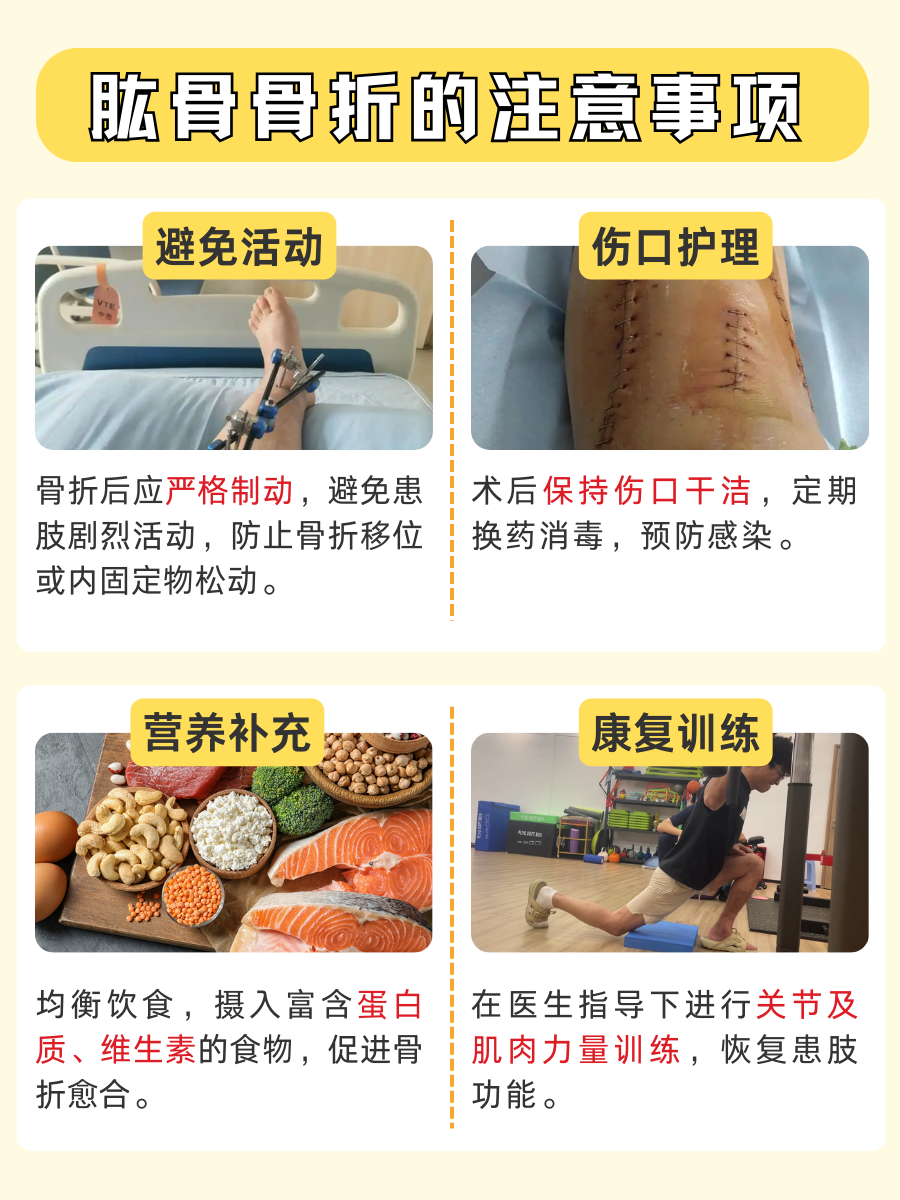 肱骨骨折的注意事项

避免活动

VTE 中危

骨折后应严格制动，避免患肢剧烈活动，防止骨折移位或内固定物松动。

伤口护理

术后保持伤口干洁，定期换药消毒，预防感染。

营养补充

均衡饮食，摄入富含蛋白质、维生素的食物，促进骨折愈合。

康复训练

在医生指导下进行关节及肌肉力量训练，恢复患肢功能。