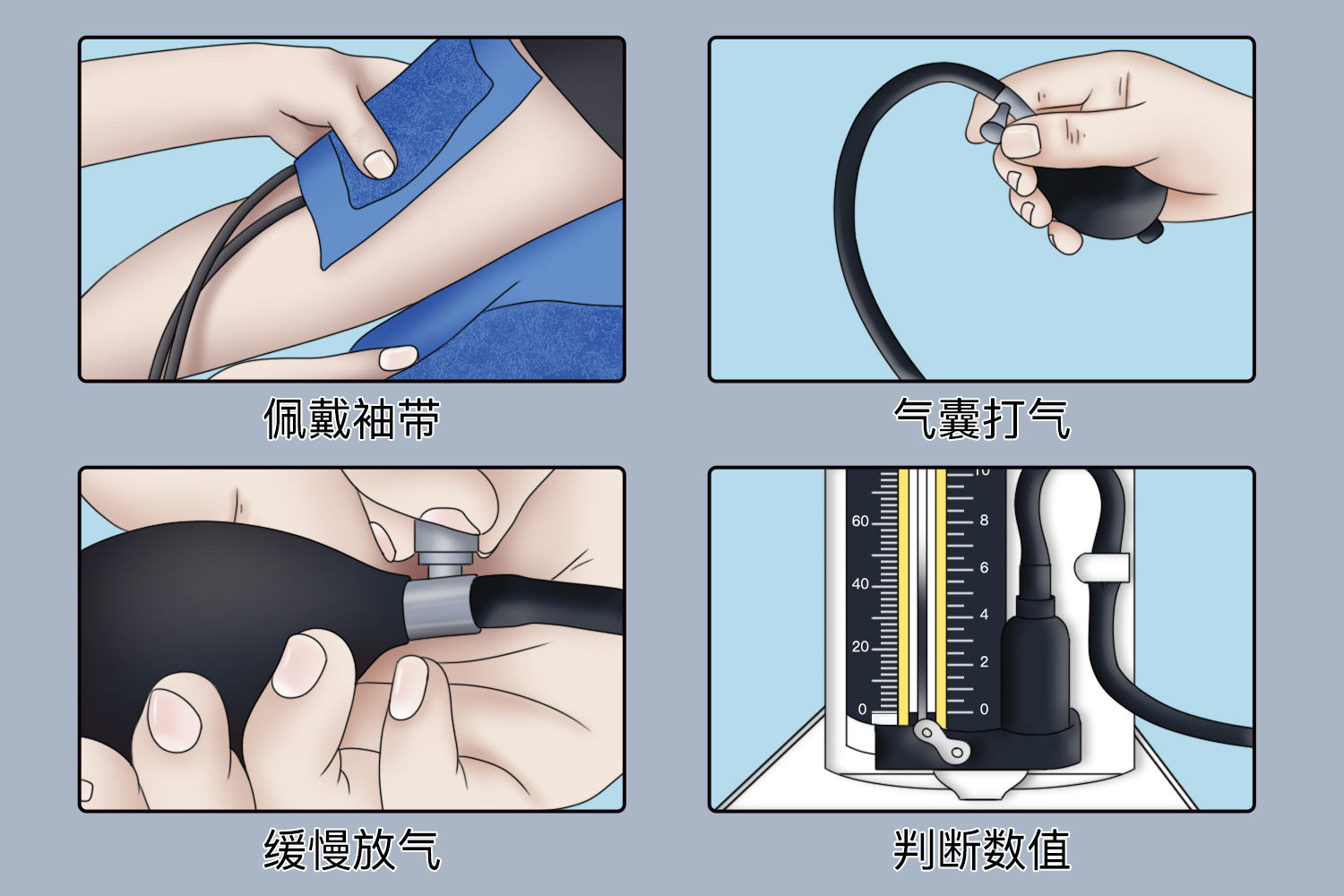 佩戴袖带

气囊打气

缓慢放气

60
40
20
0
10
8
6
4
2
0

判断数值