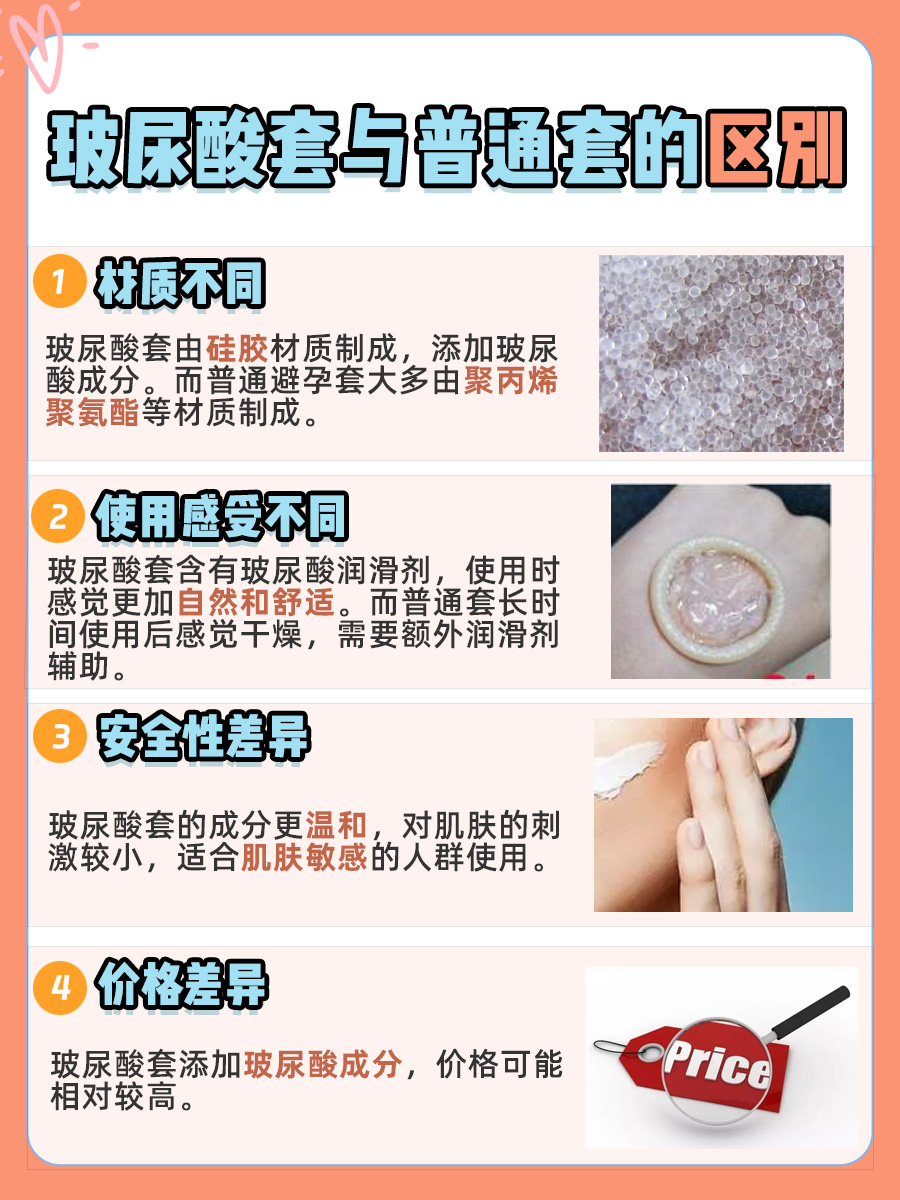 玻尿酸套与普通套的区别

1 材质不同

玻尿酸套由硅胶材质制成，添加玻尿酸成分。而普通避孕套大多由聚丙烯聚氨酯等材质制成。

2 使用感受不同

玻尿酸套含有玻尿酸润滑剂，使用时感觉更加自然和舒适。而普通套长时间使用后感觉干燥，需要额外润滑剂辅助。

3 安全性差异

玻尿酸套的成分更温和，对肌肤的刺激较小，适合肌肤敏感的人群使用。

4 价格差异

玻尿酸套添加玻尿酸成分，价格可能相对较高。

Price