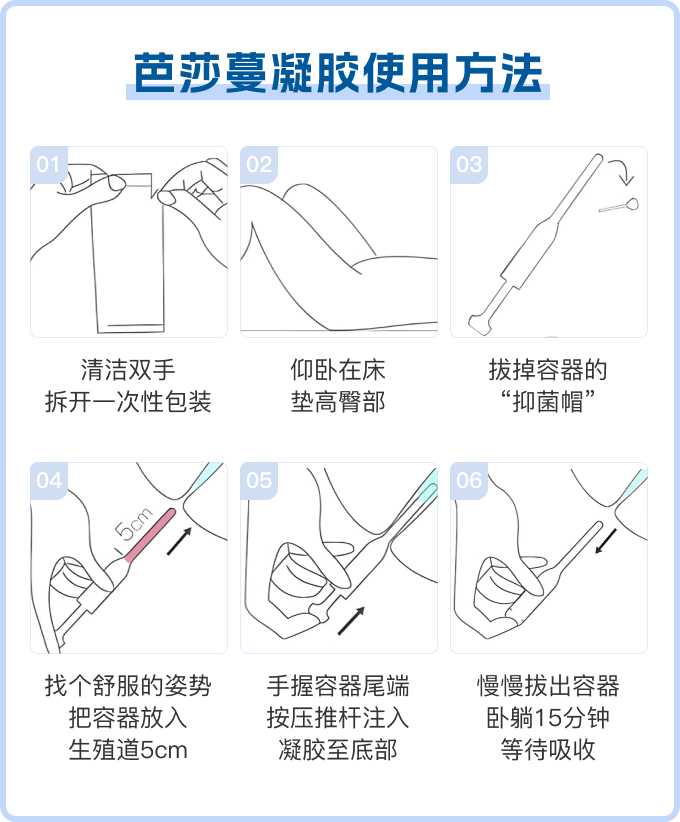 芭莎蔓凝胶使用方法

01

清洁双手
拆开一次性包装

02

仰卧在床
垫高臀部

03

拔掉容器的
“抑菌帽”

04

5cm

找个舒服的姿势
把容器放入
生殖道5cm

05

手握容器尾端
按压推杆注入
凝胶至底部

06

慢慢拔出容器
卧躺15分钟
等待吸收