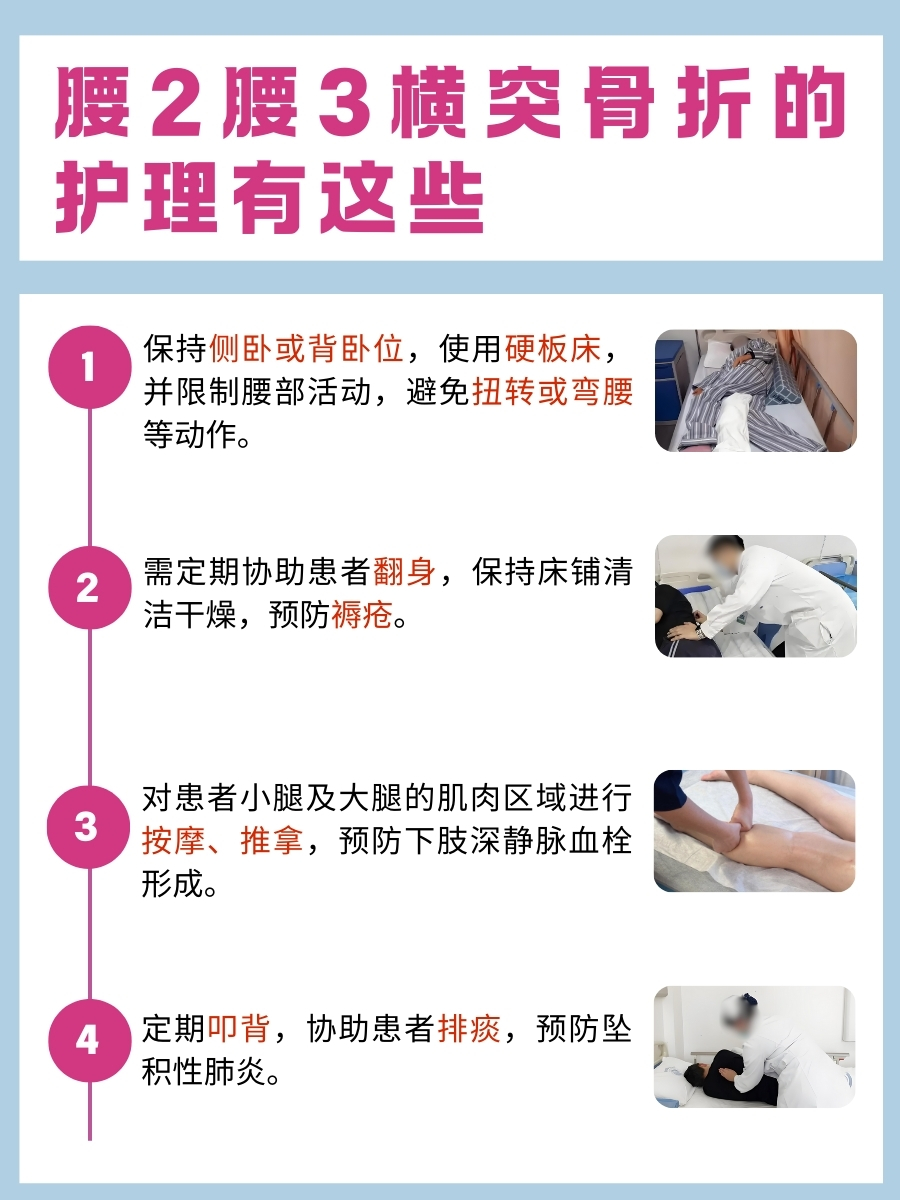 腰2腰3横突骨折的护理有这些

1
保持侧卧或背卧位，使用硬板床，并限制腰部活动，避免扭转或弯腰等动作。

2
需定期协助患者翻身，保持床铺清洁干燥，预防褥疮。

3
对患者小腿及大腿的肌肉区域进行按摩、推拿，预防下肢深静脉血栓形成。

4
定期叩背，协助患者排痰，预防坠积性肺炎。