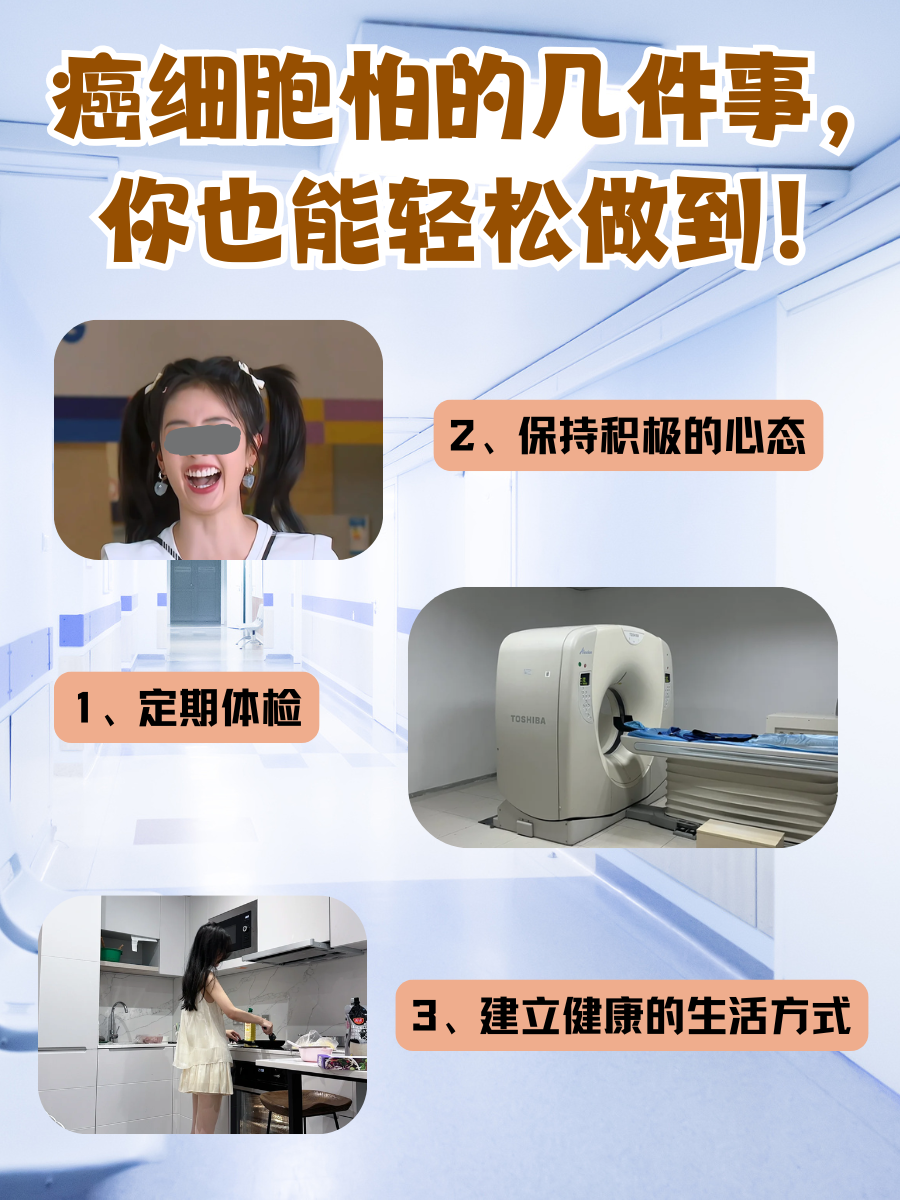 癌细胞怕的几件事，你也能轻松做到！

2、保持积极的心态

1、定期体检

TOSHIBA

3、建立健康的生活方式