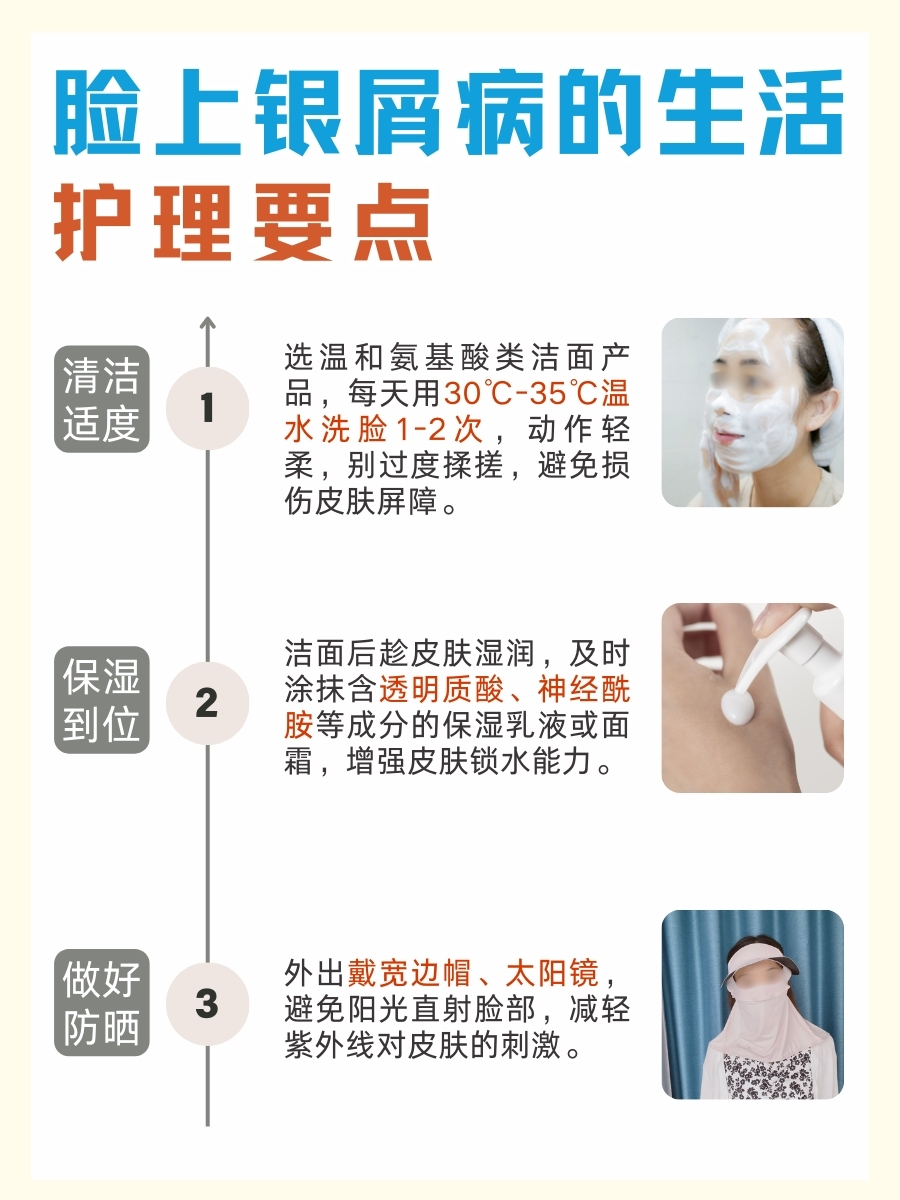 脸上银屑病的生活

护理要点

清洁适度

1

选温和氨基酸类洁面产品，每天用30℃-35℃温水洗脸1-2次，动作轻柔，别过度揉搓，避免损伤皮肤屏障。

保湿到位

2

洁面后趁皮肤湿润，及时涂抹含透明质酸、神经酰胺等成分的保湿乳液或面霜，增强皮肤锁水能力。

做好防晒

3

外出戴宽边帽、太阳镜，避免阳光直射脸部，减轻紫外线对皮肤的刺激。