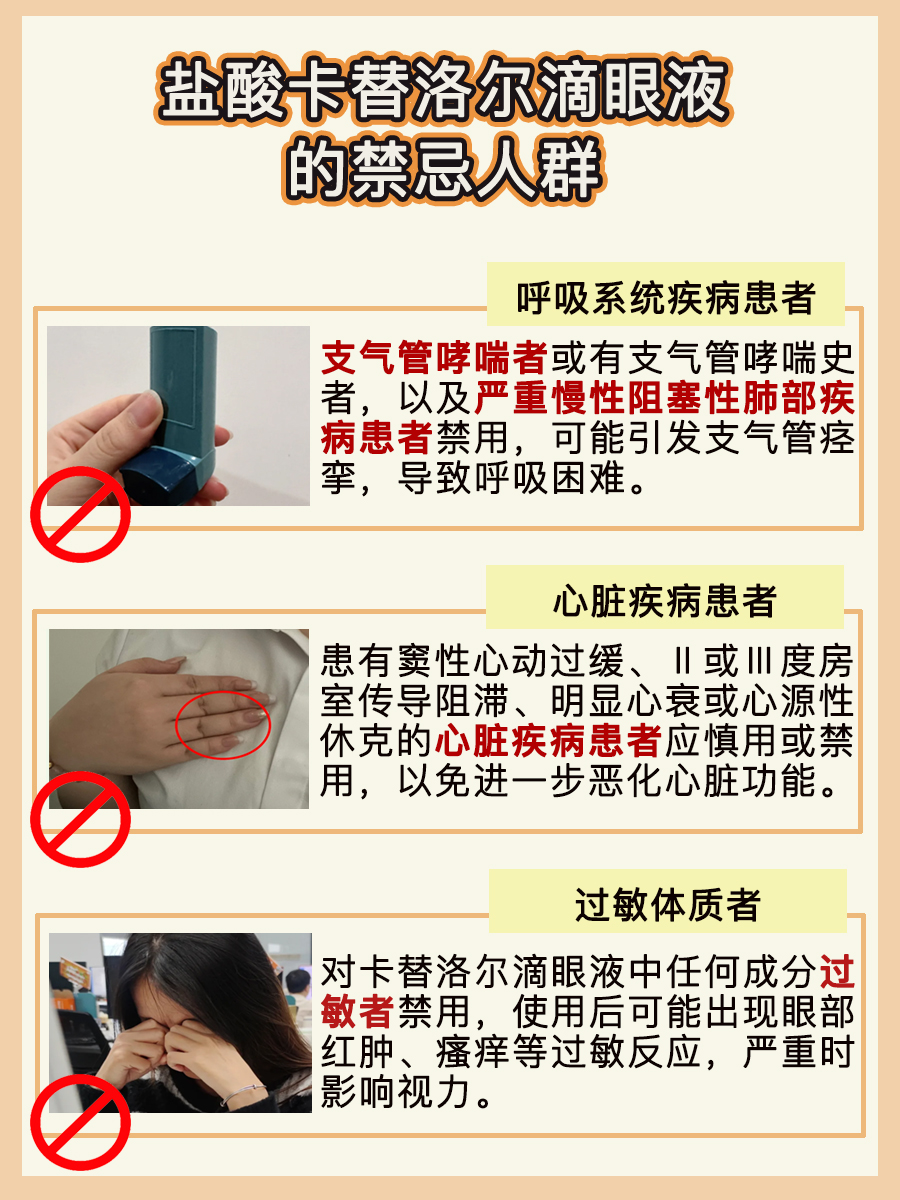 盐酸卡替洛尔滴眼液的禁忌人群

呼吸系统疾病患者

支气管哮喘者或有支气管哮喘史者，以及严重慢性阻塞性肺部疾病患者禁用，可能引发支气管痉挛，导致呼吸困难。

心脏疾病患者

患有窦性心动过缓、Ⅱ或Ⅲ度房室传导阻滞、明显心衰或心源性休克的心脏疾病患者应慎用或禁用，以免进一步恶化心脏功能。

过敏体质者

对卡替洛尔滴眼液中任何成分过敏者禁用，使用后可能出现眼部红肿、瘙痒等过敏反应，严重时影响视力。