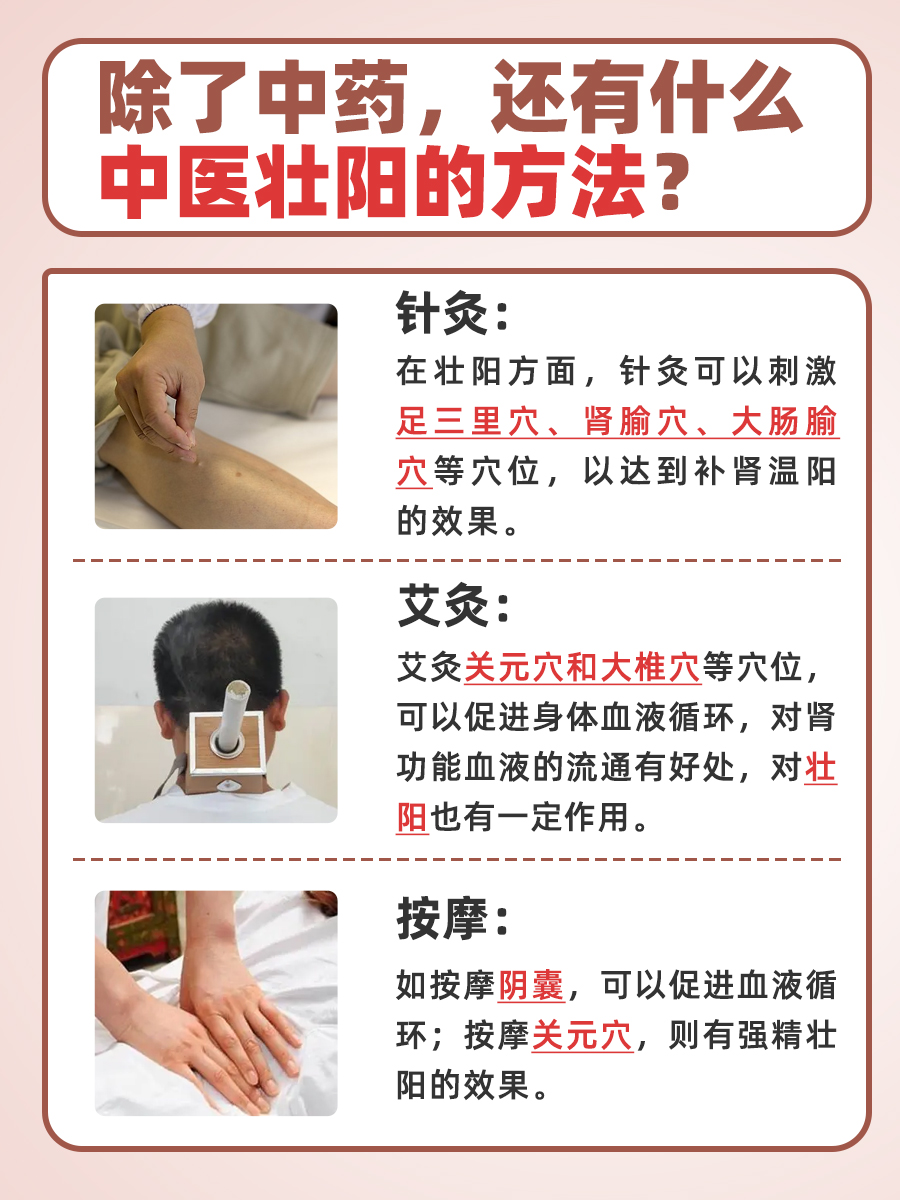 除了中药，还有什么中医壮阳的方法？

针灸：

在壮阳方面，针灸可以刺激足三里穴、肾腧穴、大肠腧穴等穴位，以达到补肾温阳的效果。

艾灸：

艾灸关元穴和大椎穴等穴位，可以促进身体血液循环，对肾功能血液的流通有好处，对壮阳也有一定作用。

按摩：

如按摩阴囊，可以促进血液循环；按摩关元穴，则有强精壮阳的效果。