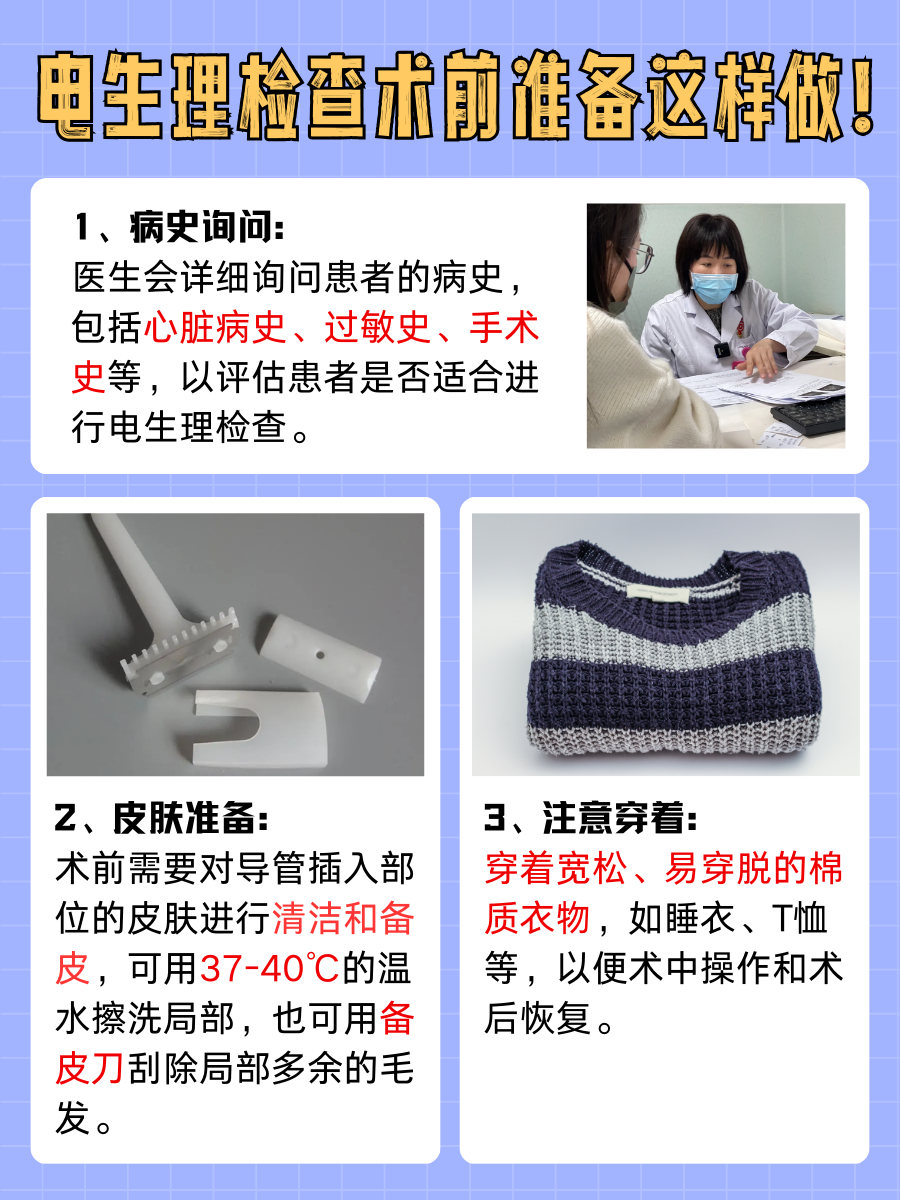 电生理检查术前准备这样做!

1、病史询问:
医生会详细询问患者的病史，包括心脏病史、过敏史、手术史等，以评估患者是否适合进行电生理检查。

2、皮肤准备:
术前需要对导管插入部位的皮肤进行清洁和备皮，可用37-40℃的温水擦洗局部，也可用备皮刀刮除局部多余的毛发。

3、注意穿着:
穿着宽松、易穿脱的棉质衣物，如睡衣、T恤等，以便术中操作和术后恢复。