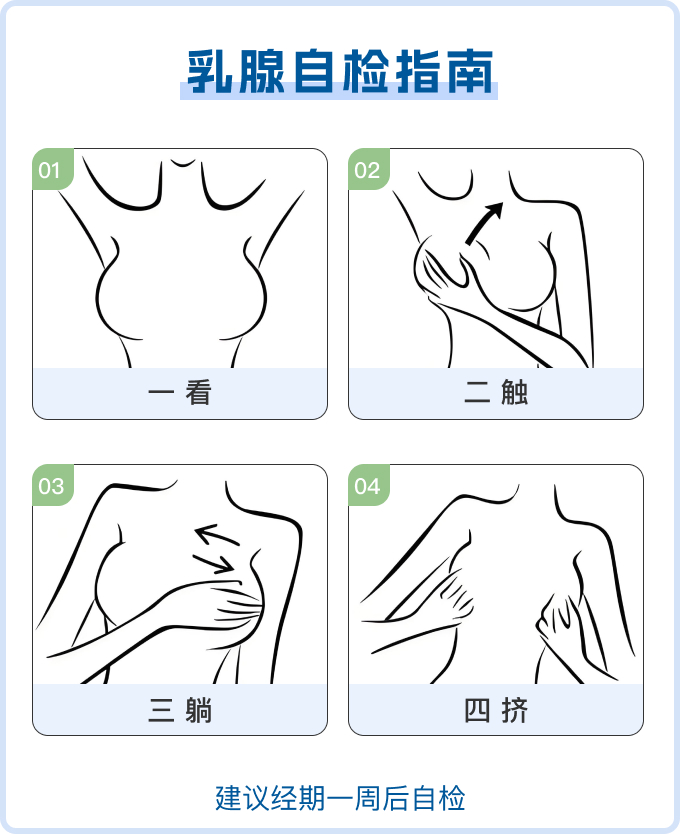 乳腺自检指南

01

一 看

02

二 触

03

三 躺

04

四 挤

建议经期一周后自检