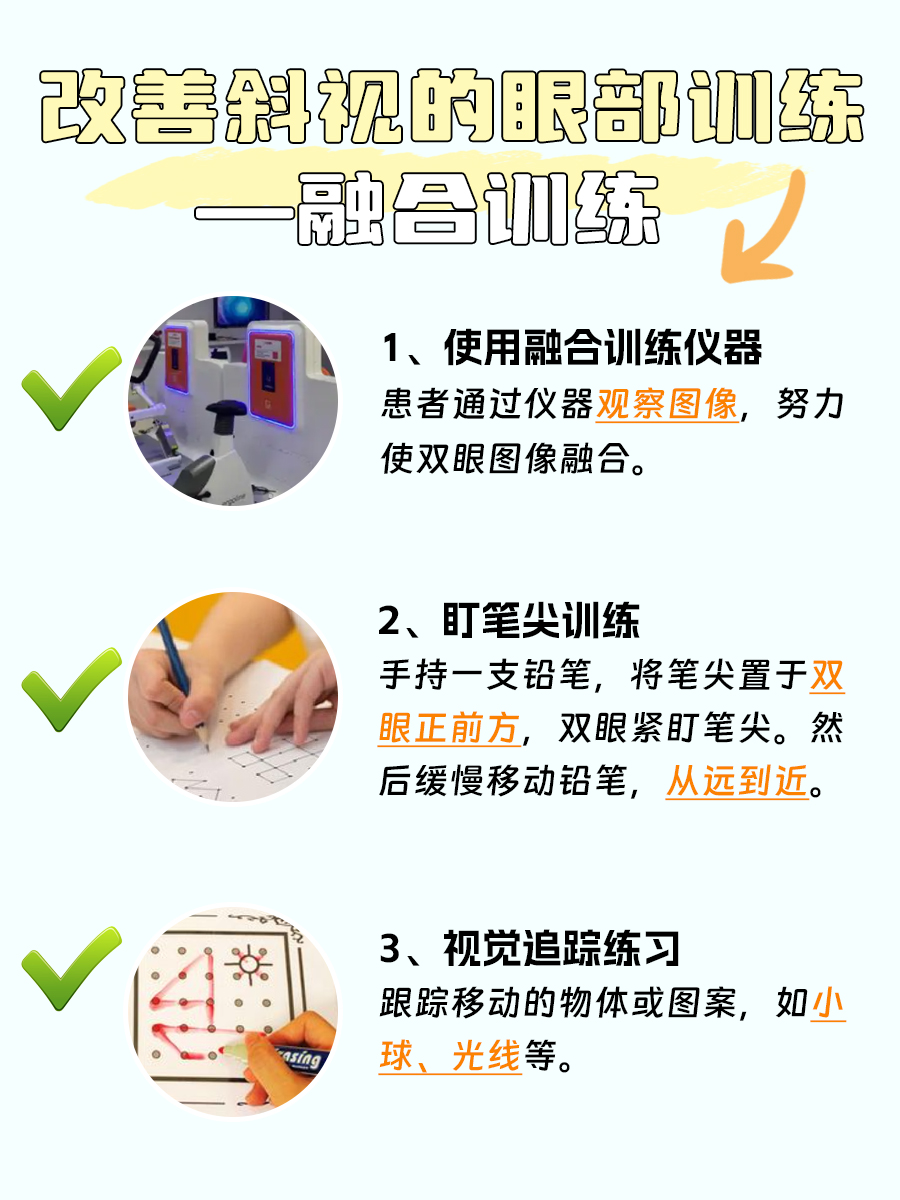 改善斜视的眼部训练
—融合训练

1、使用融合训练仪器
患者通过仪器观察图像，努力使双眼图像融合。

2、盯笔尖训练
手持一支铅笔，将笔尖置于双眼正前方，双眼紧盯笔尖。然后缓慢移动铅笔，从远到近。

3、视觉追踪练习
跟踪移动的物体或图案，如小球、光线等。