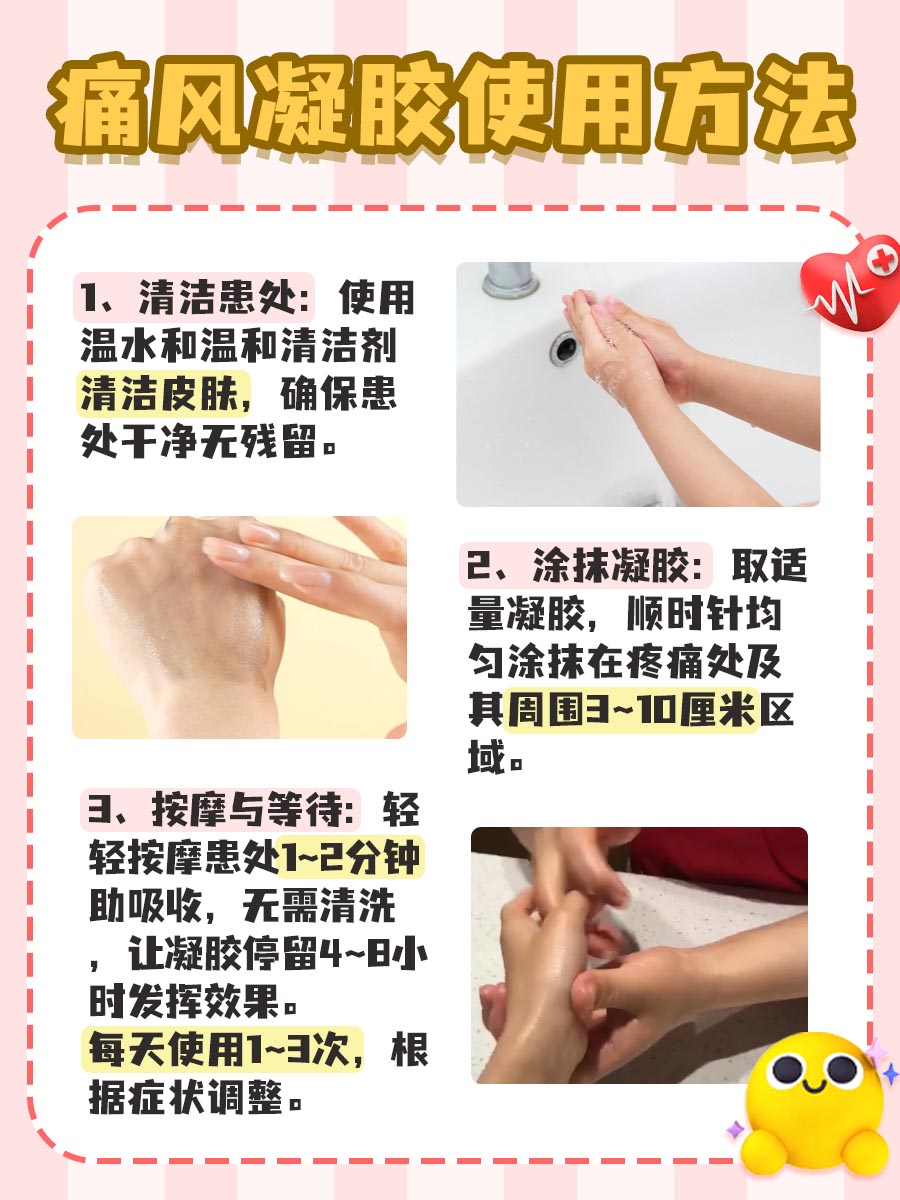 痛风凝胶使用方法

1、清洁患处：使用温水和温和清洁剂清洁皮肤，确保患处干净无残留。

2、涂抹凝胶：取适量凝胶，顺时针均匀涂抹在疼痛处及其周围3~10厘米区域。

3、按摩与等待：轻轻按摩患处1~2分钟助吸收，无需清洗，让凝胶停留4~8小时发挥效果。
每天使用1~3次，根据症状调整。