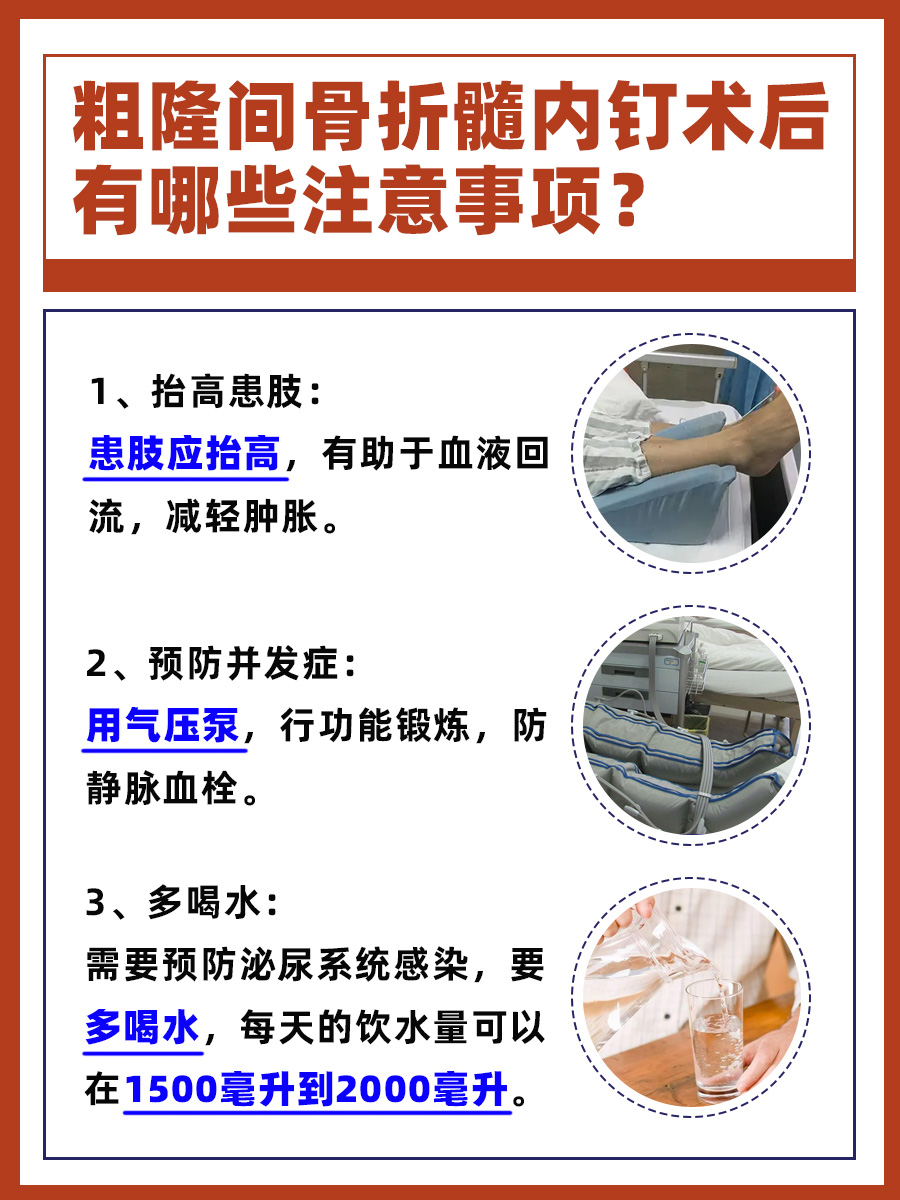 粗隆间骨折髓内钉术后有哪些注意事项？

1、抬高患肢：
患肢应抬高，有助于血液回流，减轻肿胀。

2、预防并发症：
用气压泵，行功能锻炼，防静脉血栓。

3、多喝水：
需要预防泌尿系统感染，要多喝水，每天的饮水量可以在1500毫升到2000毫升。